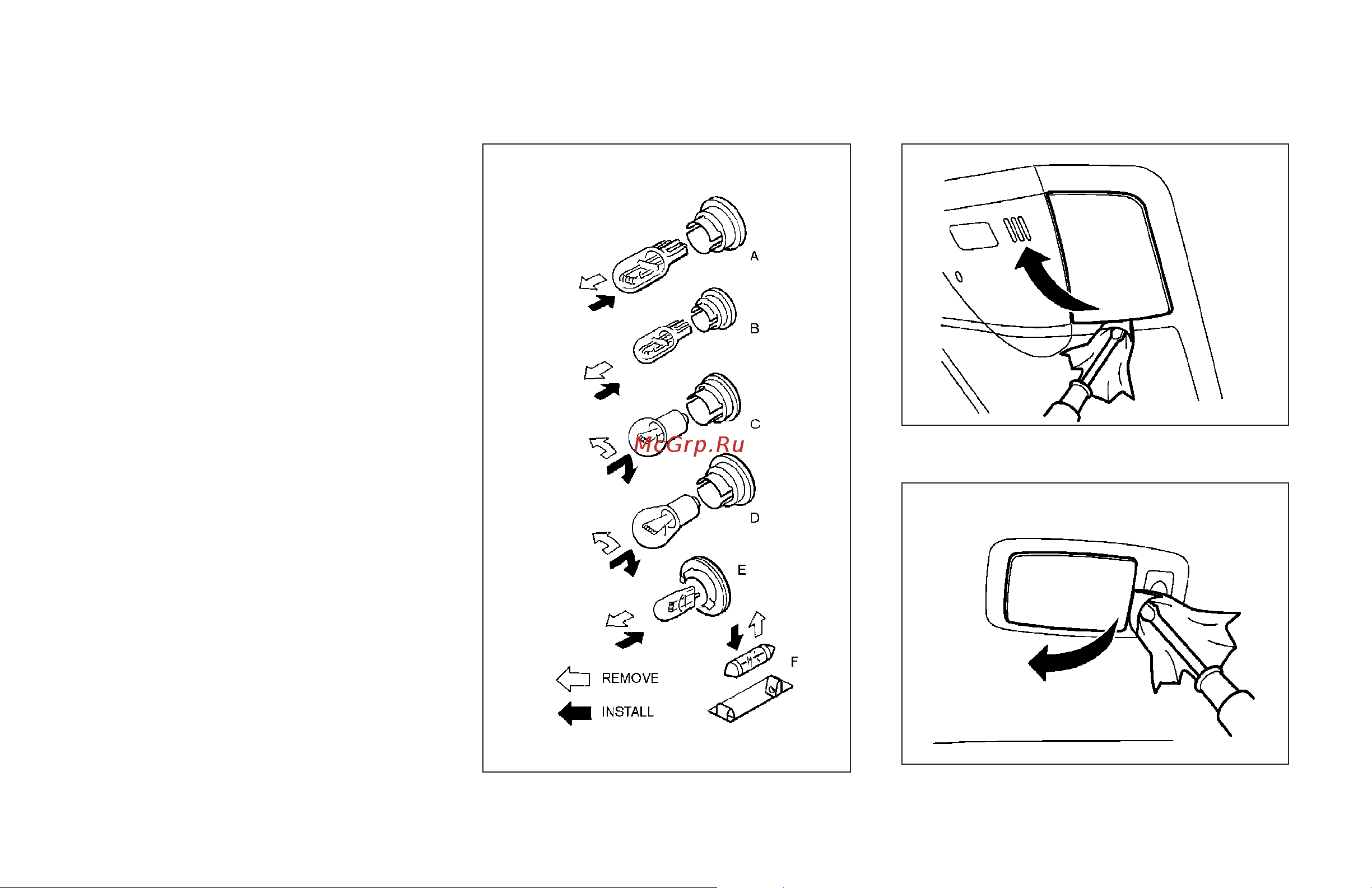 A

B

C

McGrp.Ru

D

E

F

REMOVE

INSTALL