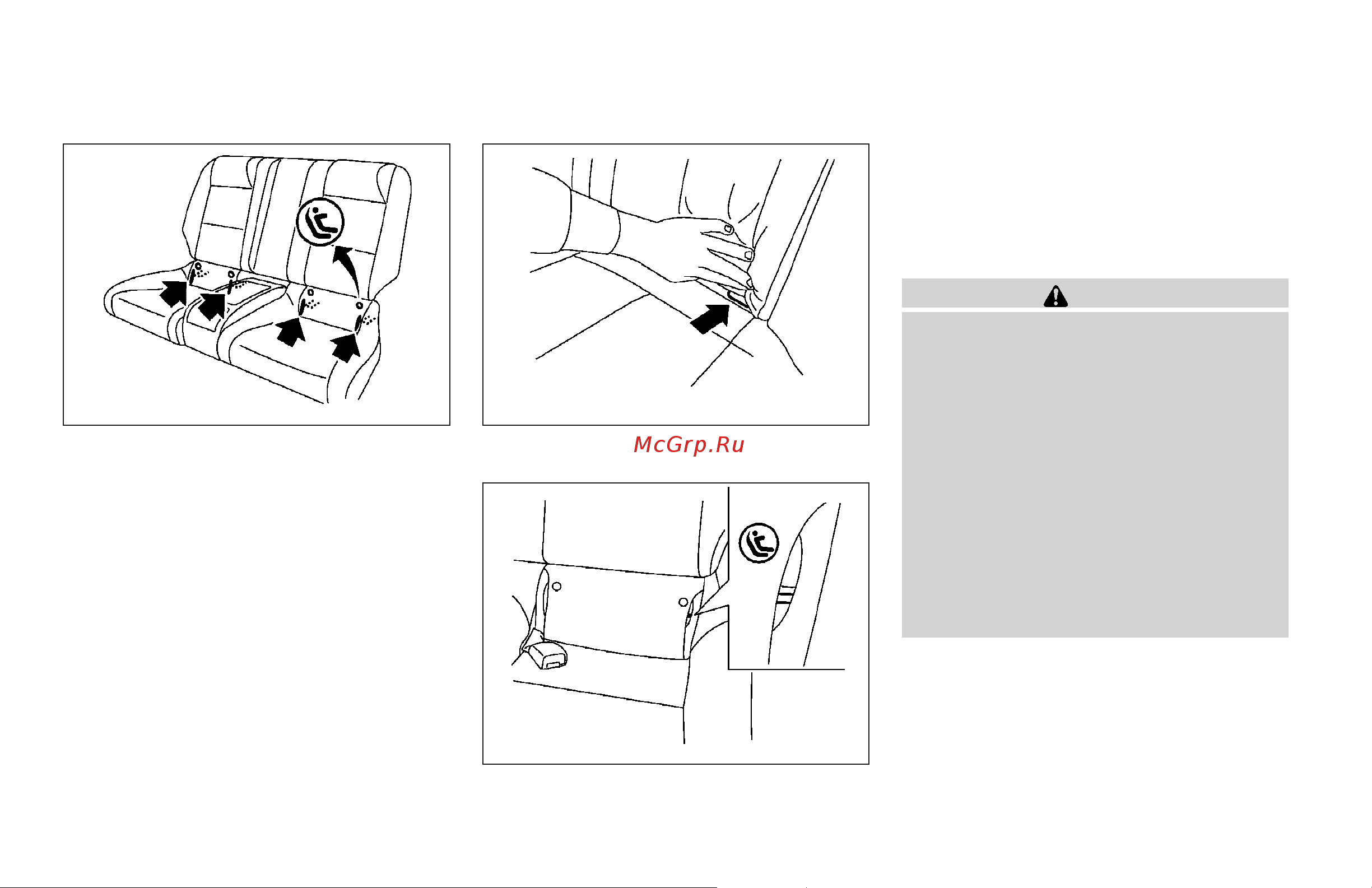 McGrp.Ru