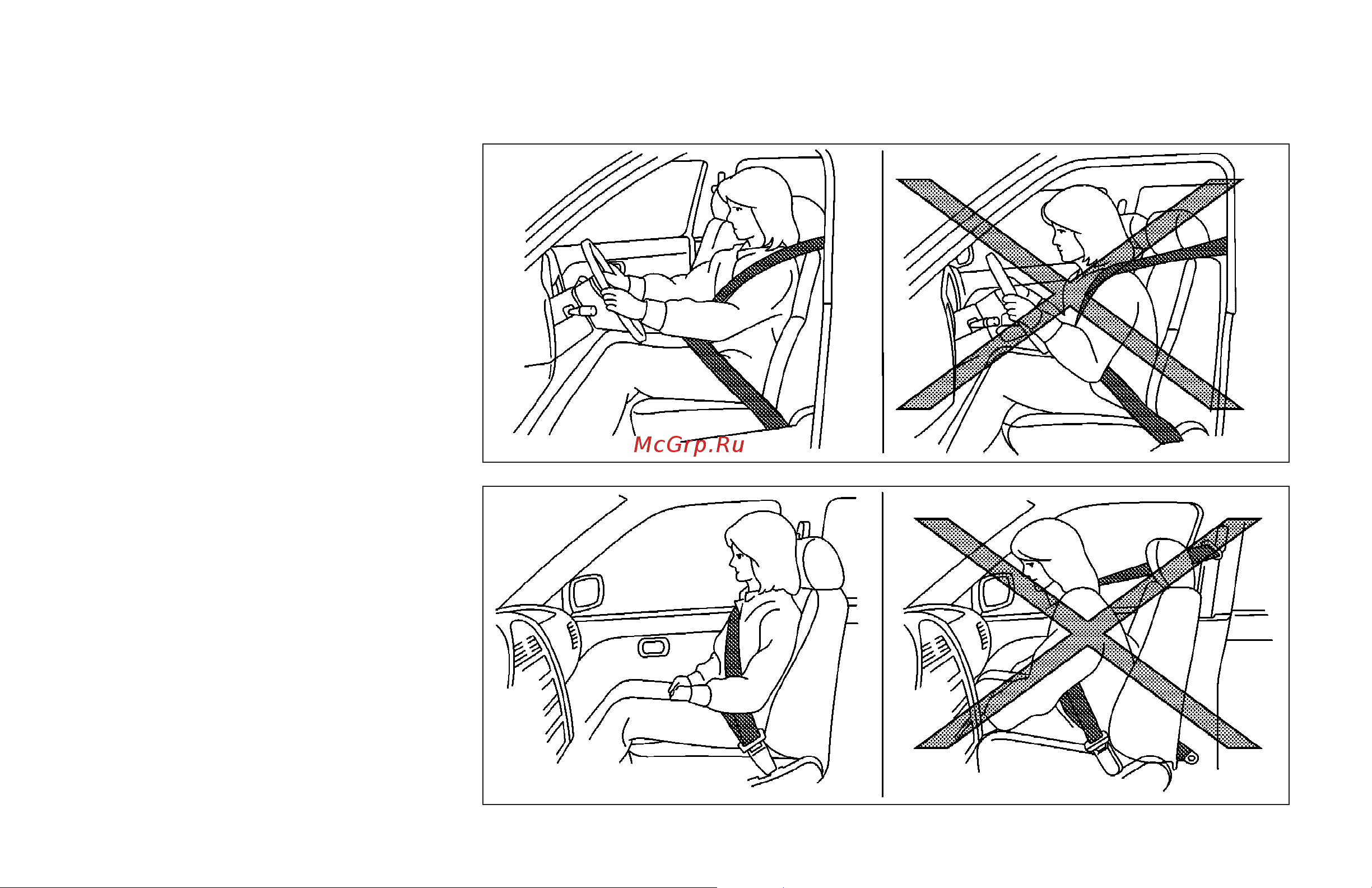 McGrp.Ru