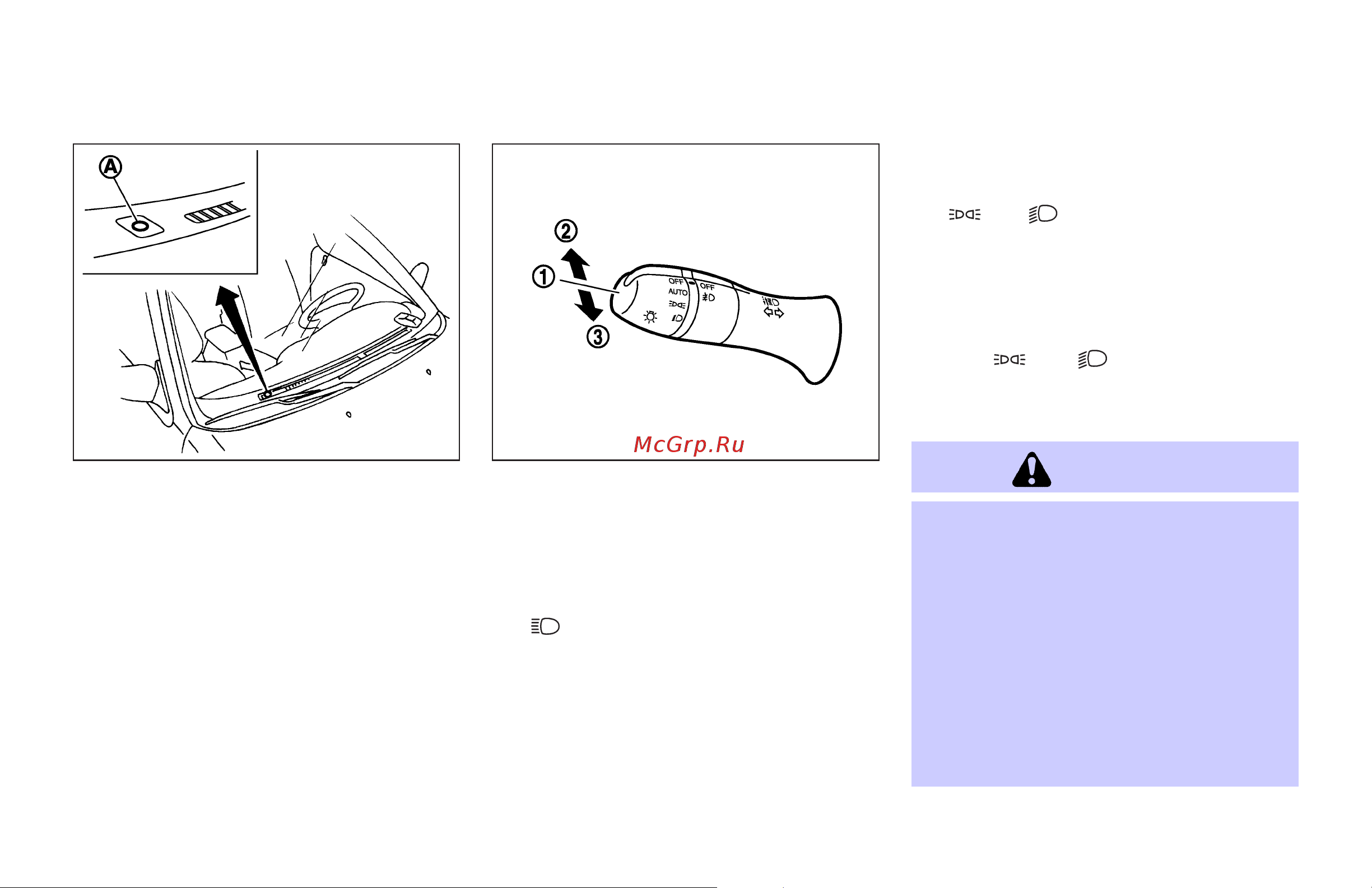 Ⓐ

②
①
③
OFF
AUTO
OFF

McGrp.Ru