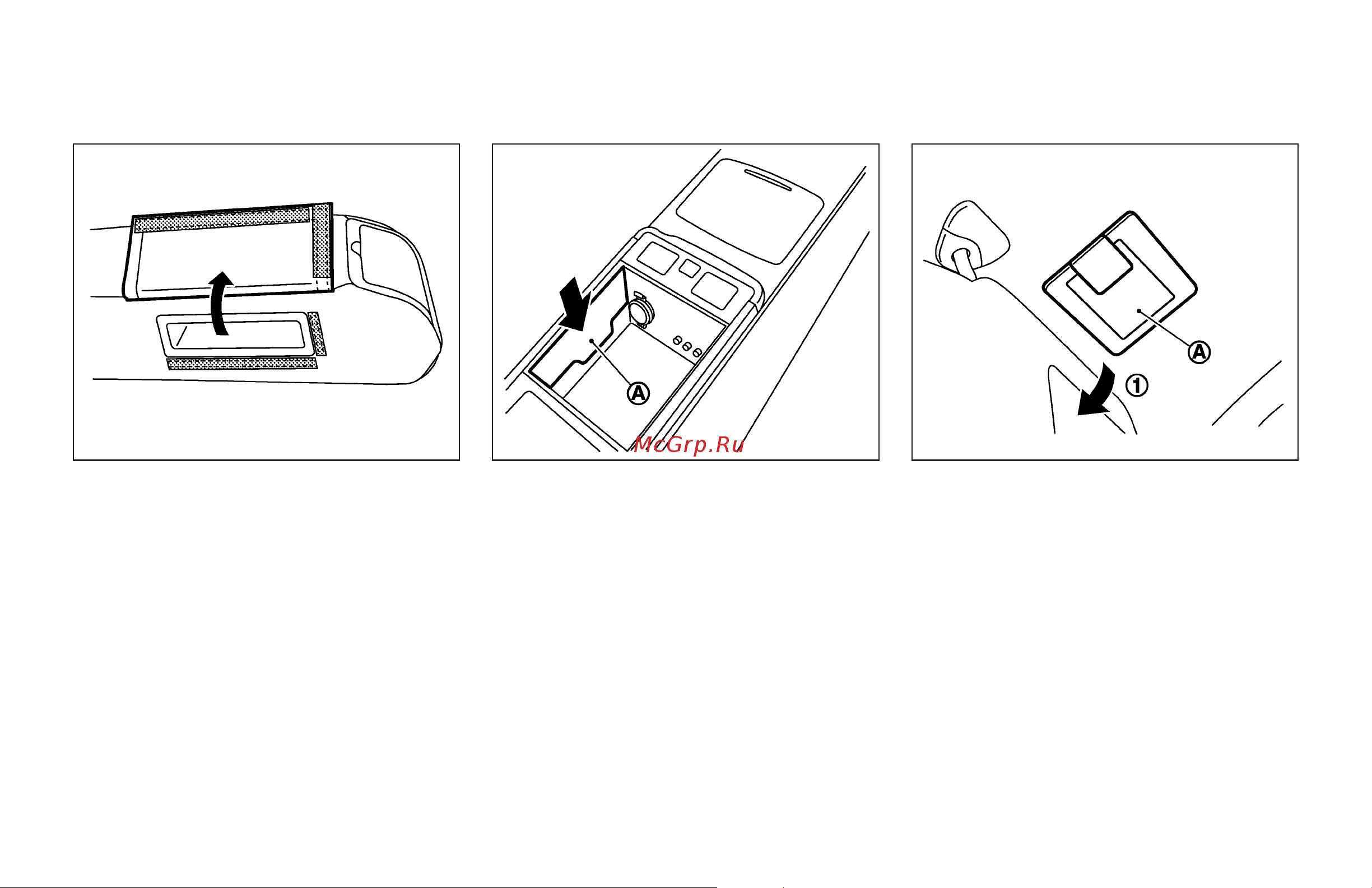 Ⓐ

McGrp.Ru

Ⓐ

①