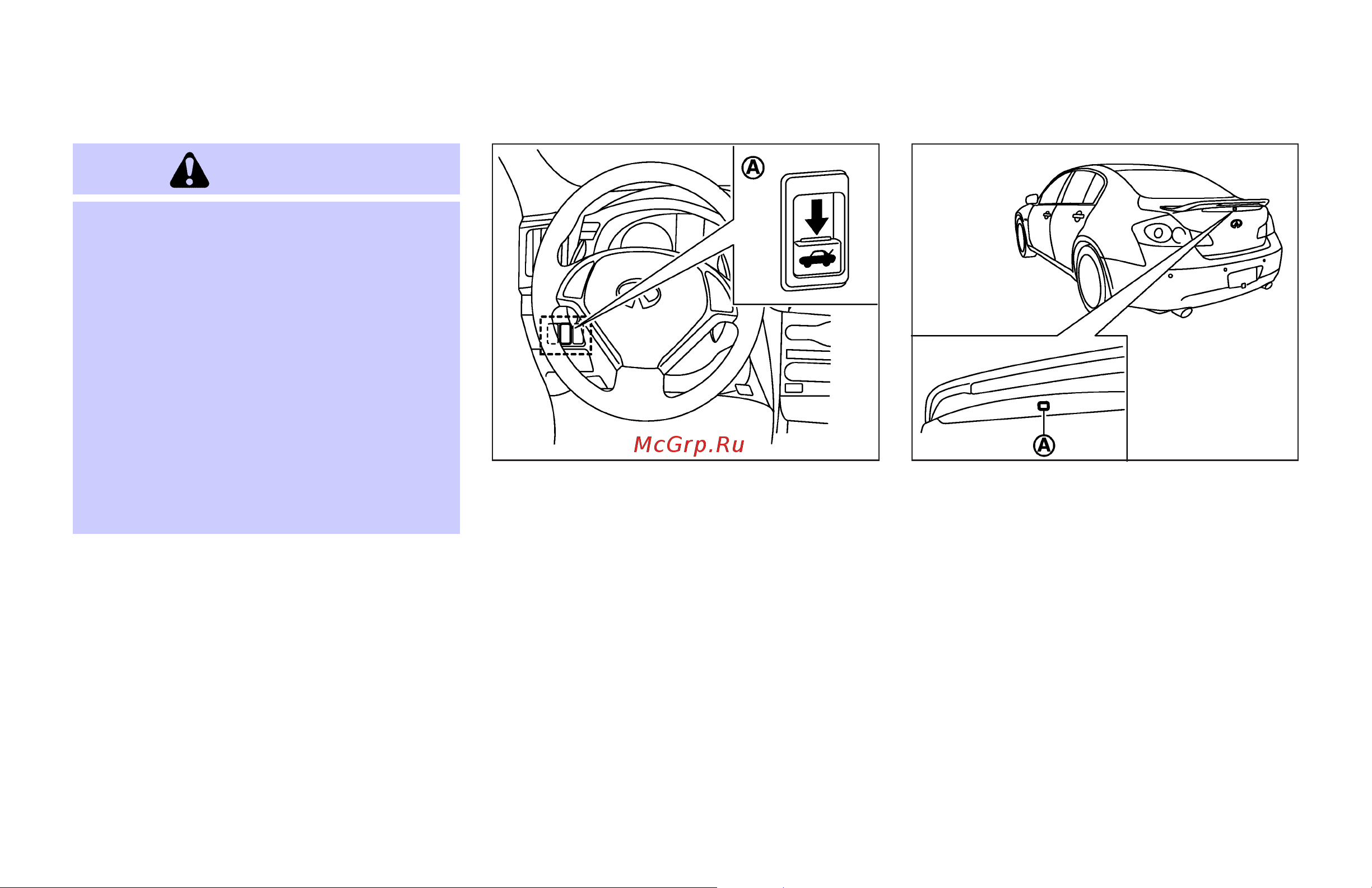 Ⓐ

McGrp.Ru

Ⓐ