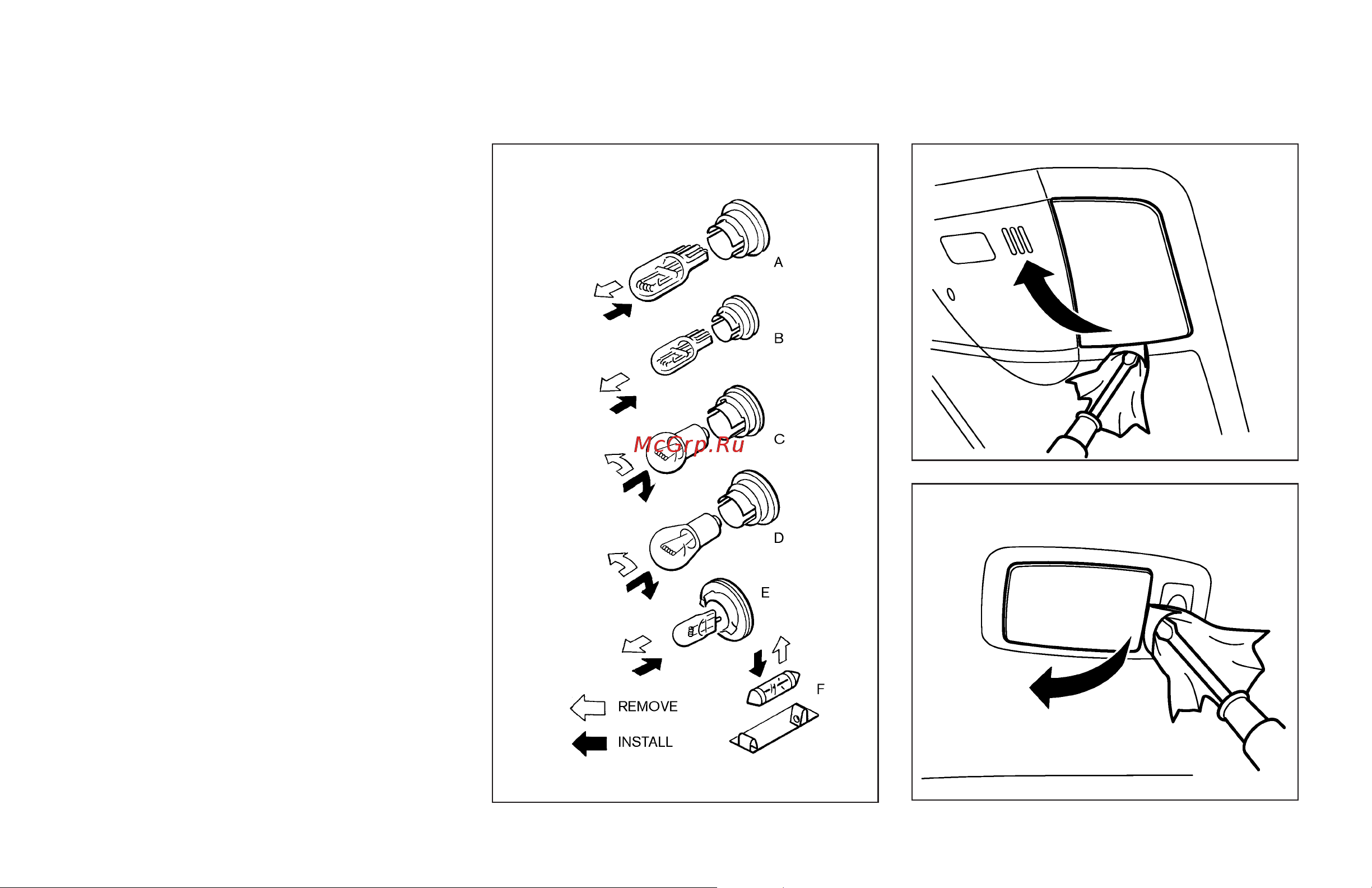 A

B

C

McGrp.Ru

D

E

F

REMOVE

INSTALL