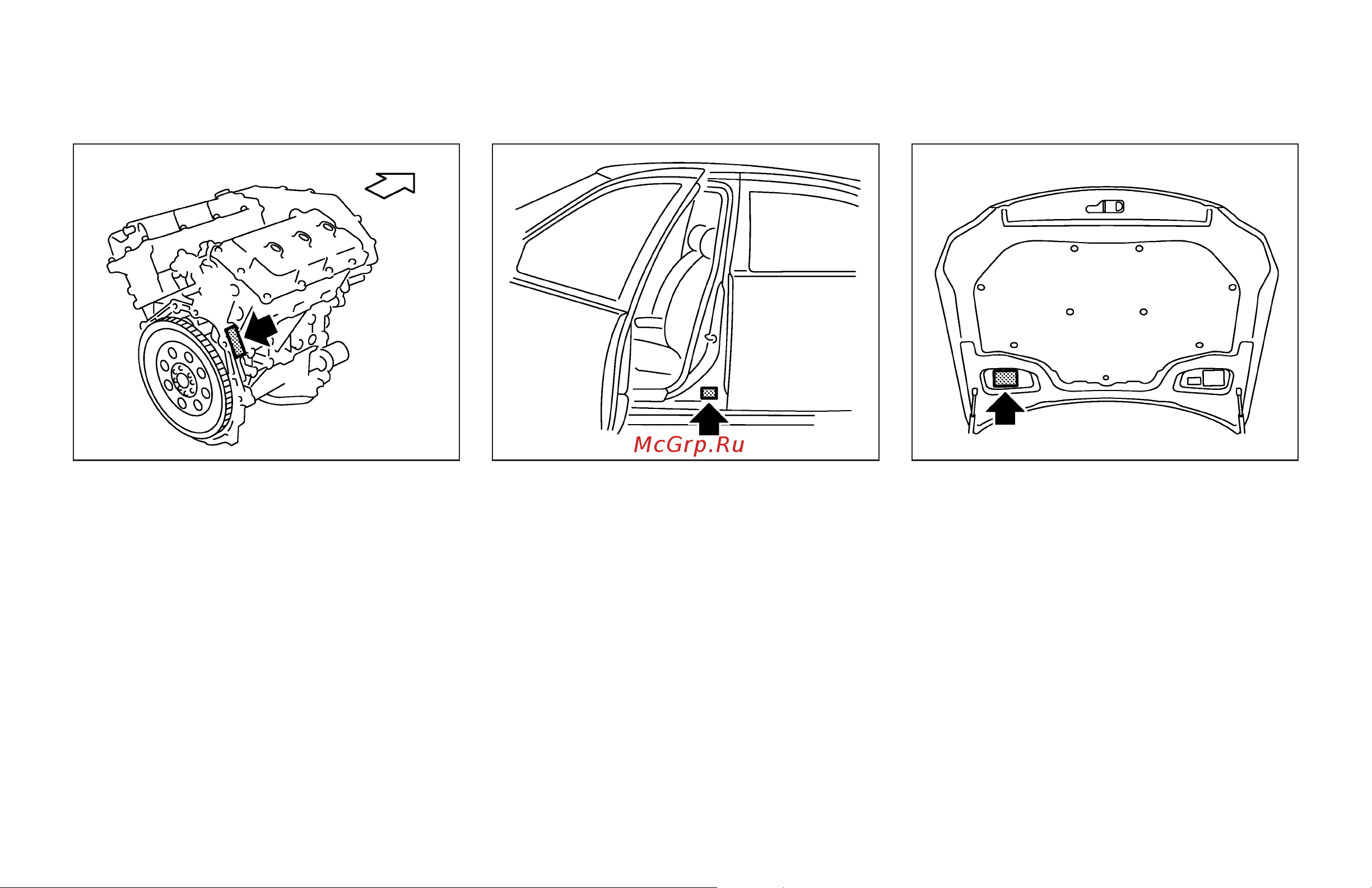 McGrp.Ru