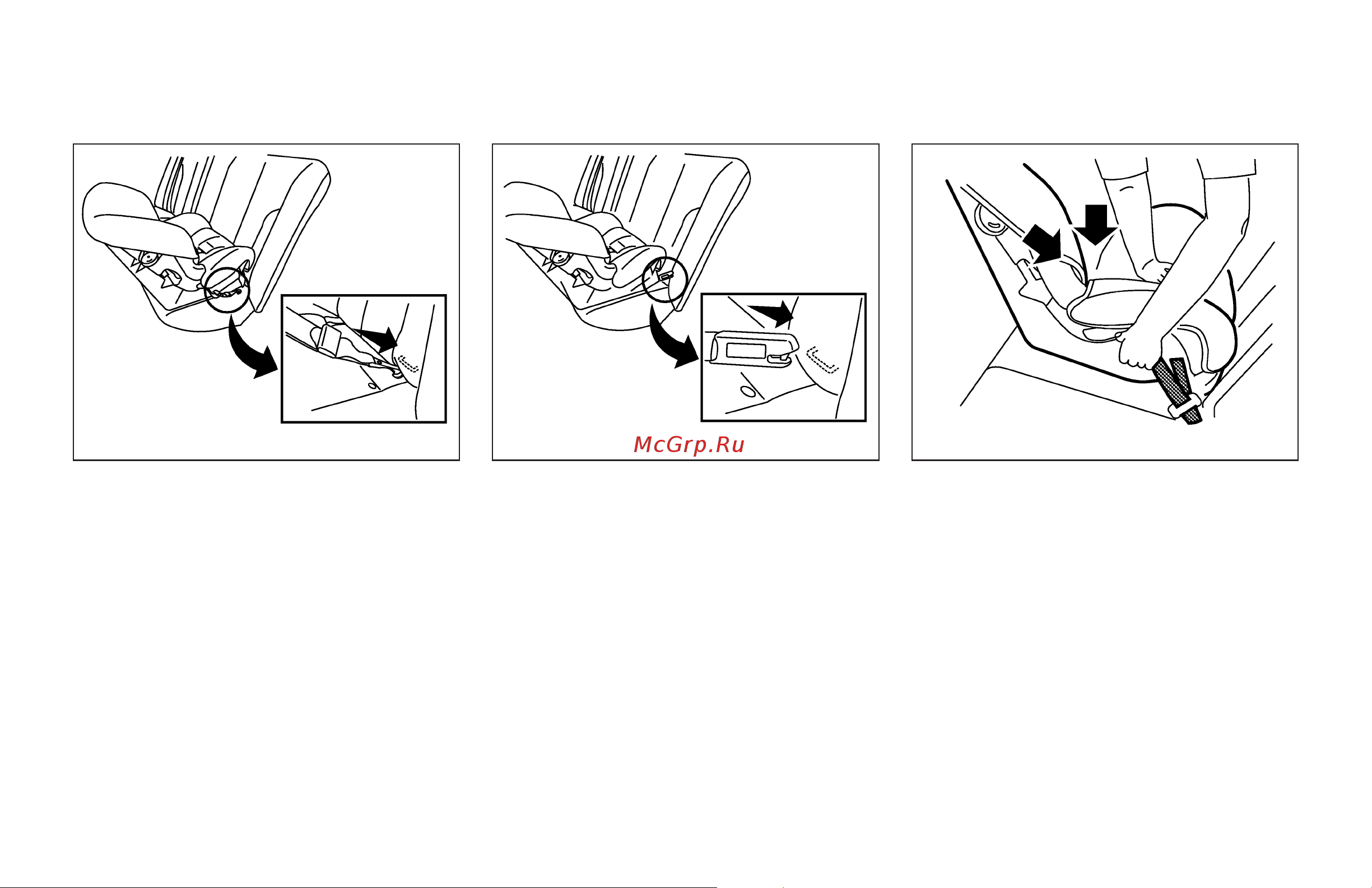 McGrp.Ru