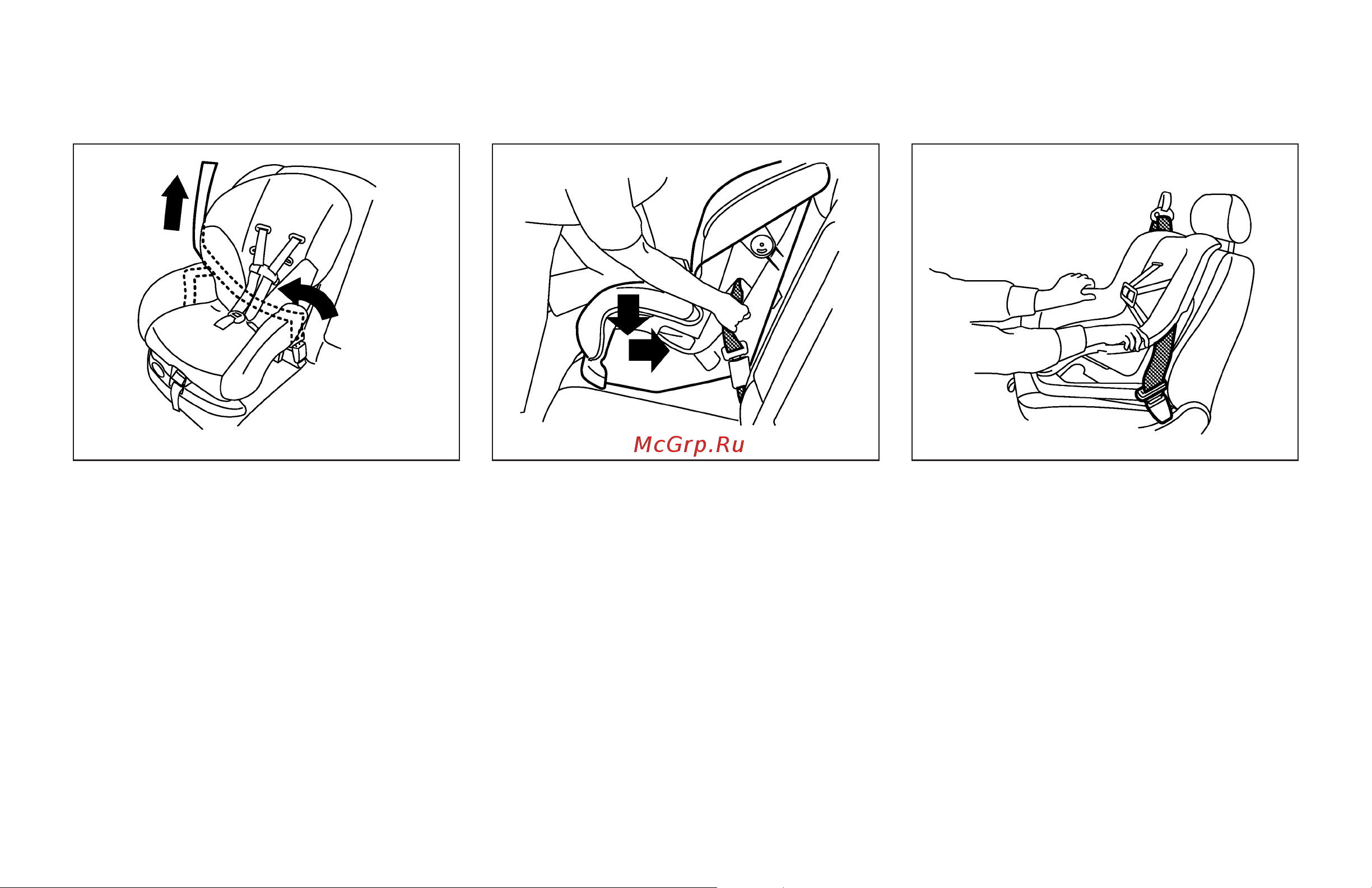 McGrp.Ru