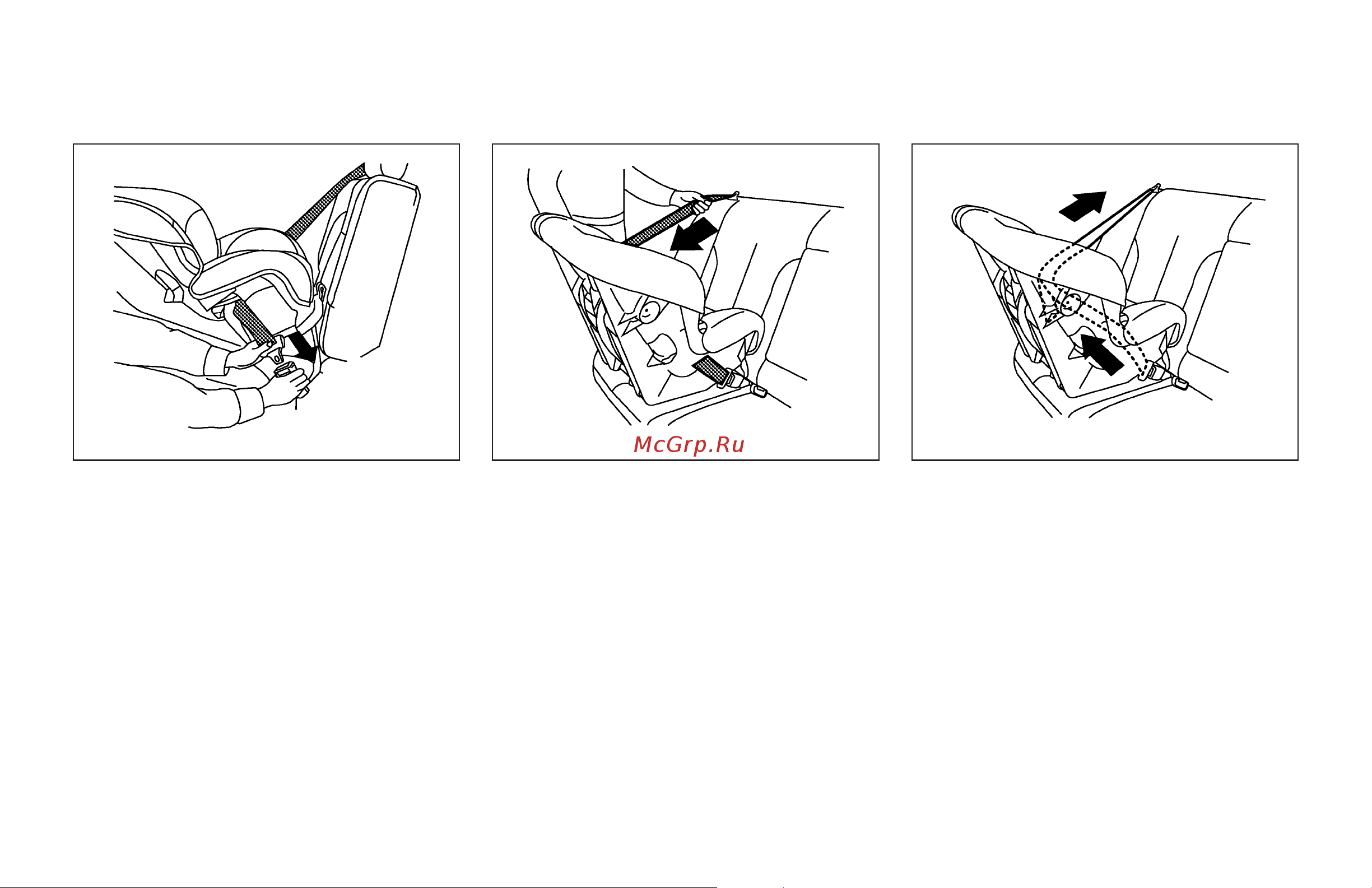 McGrp.Ru