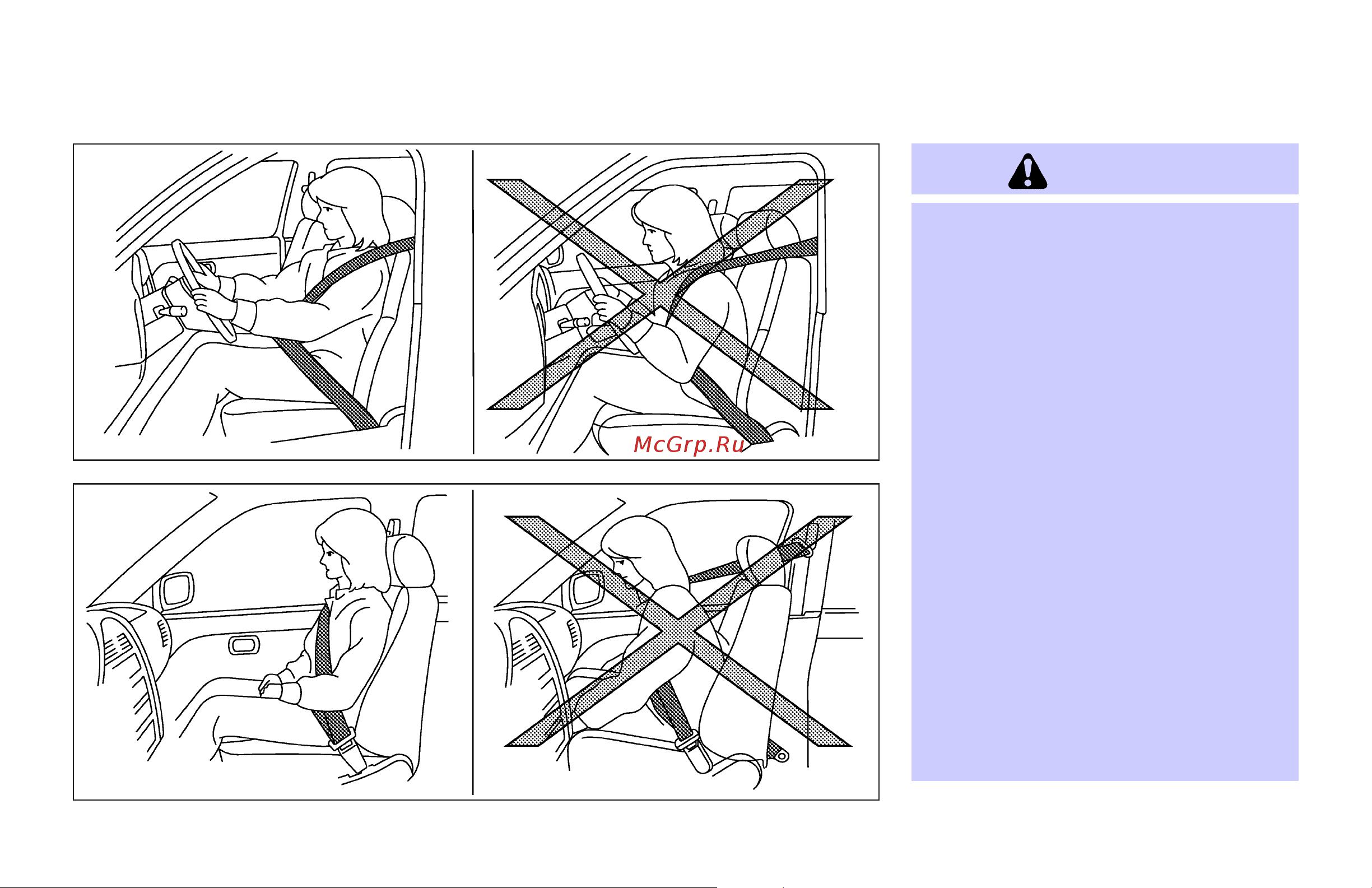 McGrp.Ru