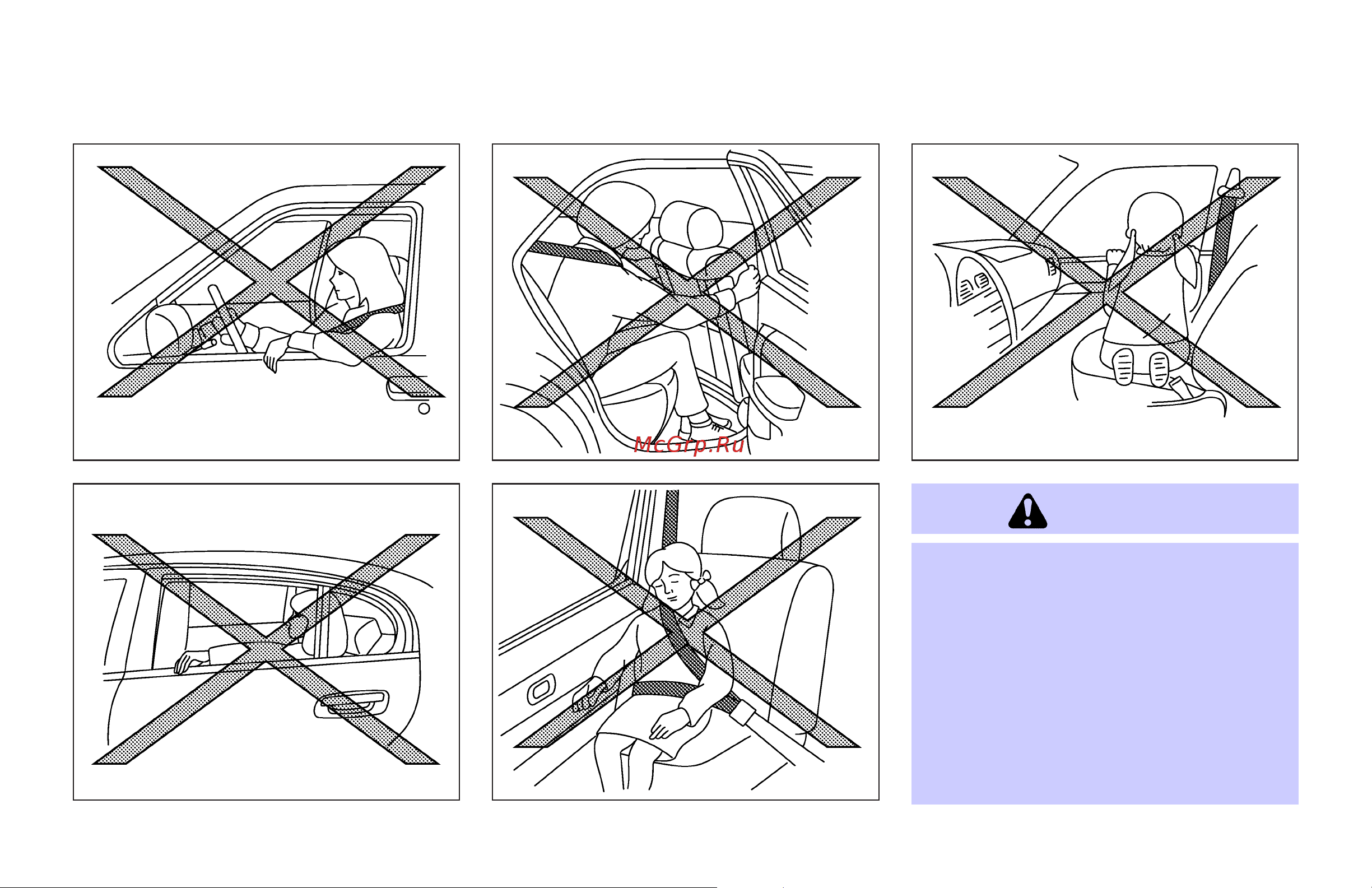 McGrp.Ru