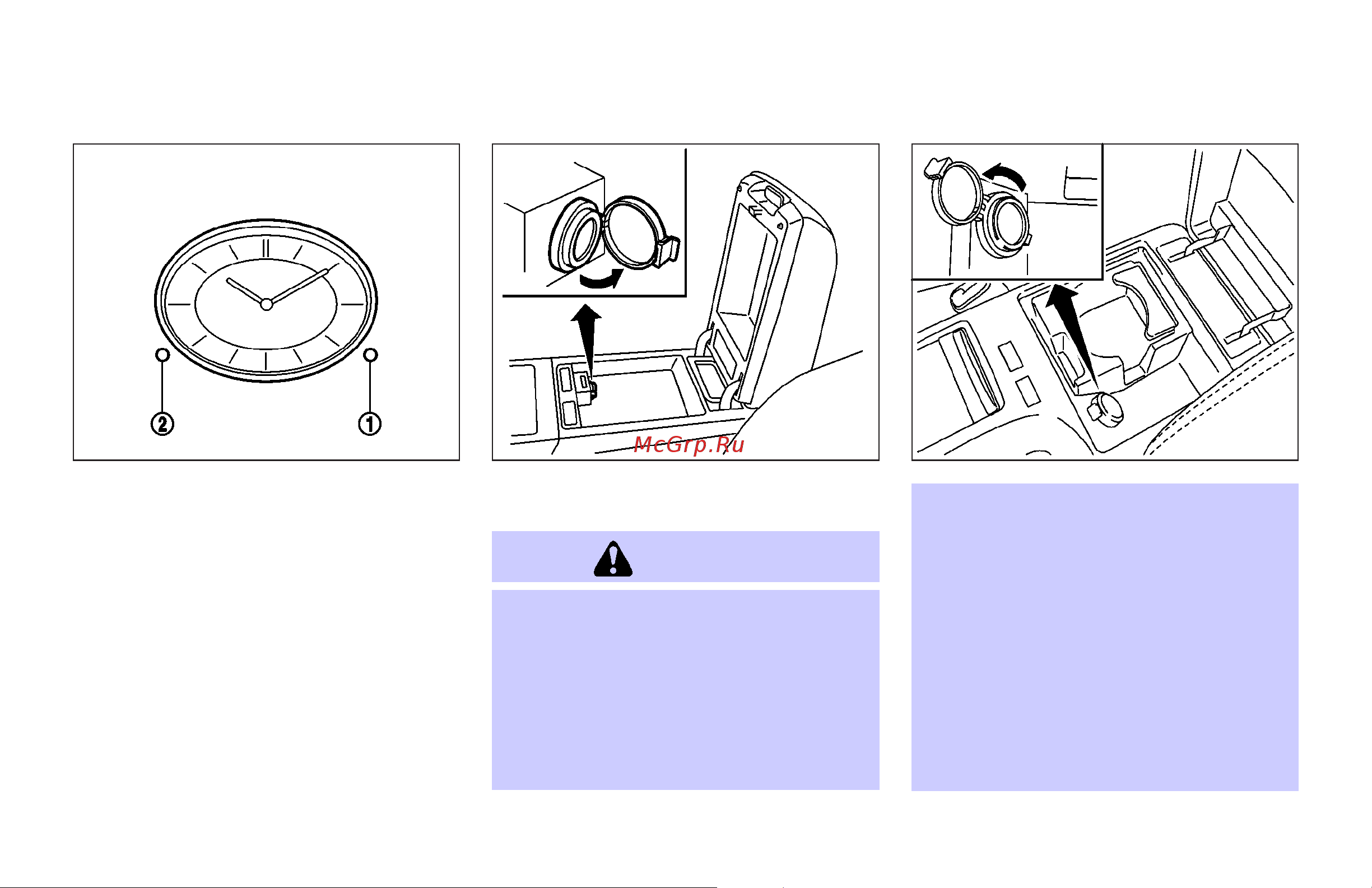 ②

①

McGrp.Ru