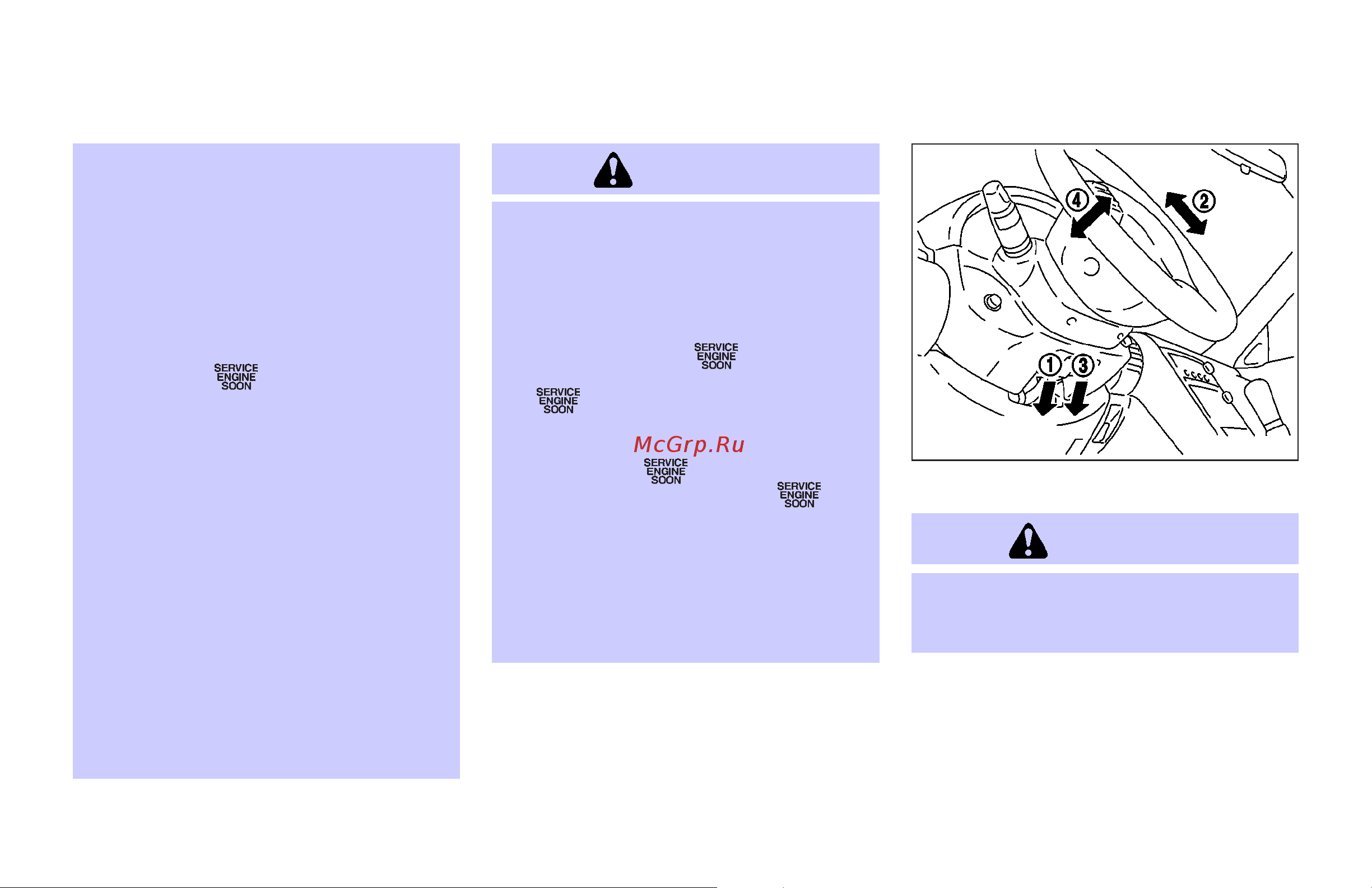 SERVICE ENGINE SOON

SERVICE ENGINE SOON

SERVICE ENGINE SOON

McGrp.Ru

SERVICE ENGINE SOON

SERVICE ENGINE SOON

4

2

1

3