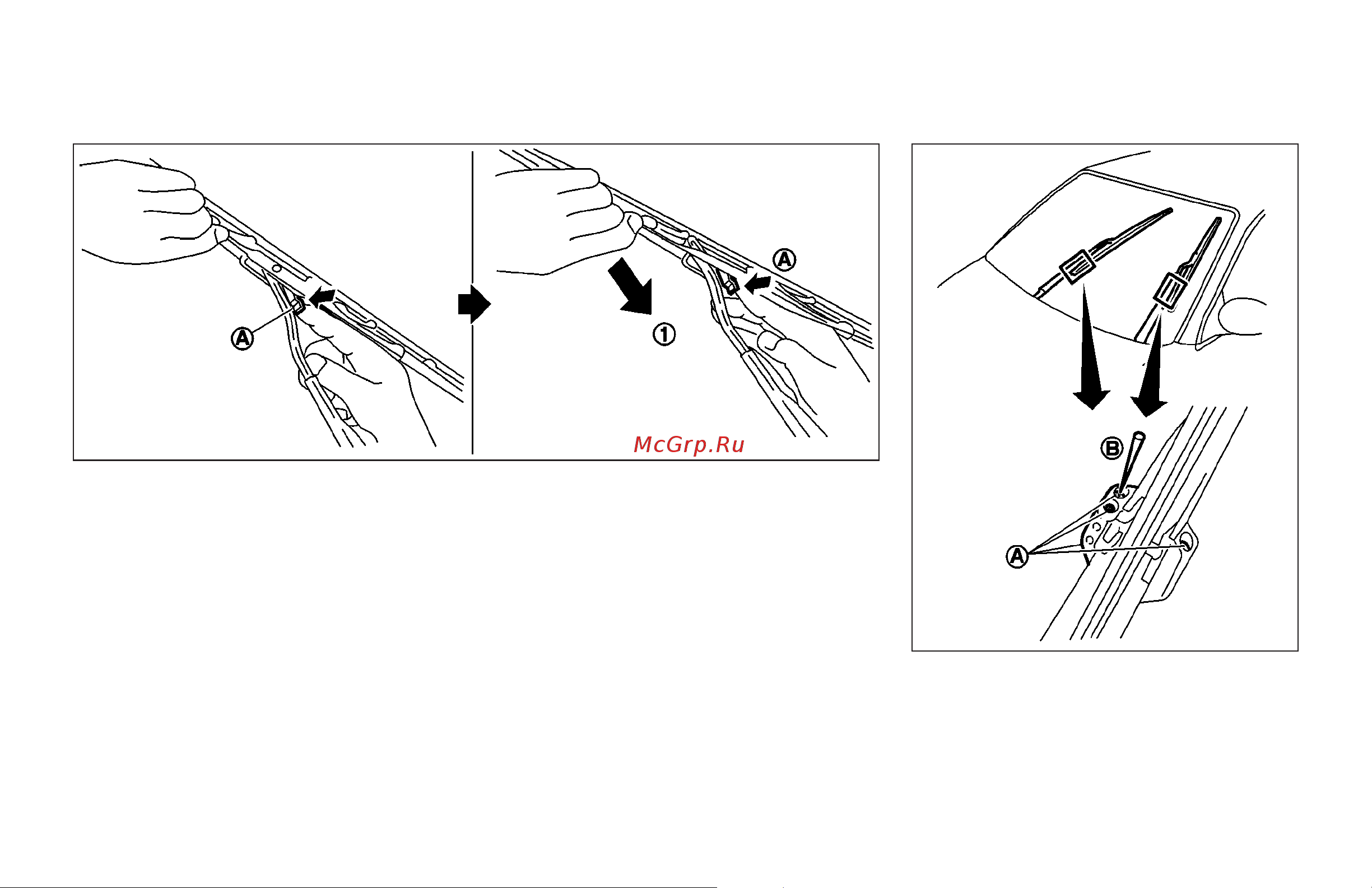 A

A

1

McGrp.Ru

B

A