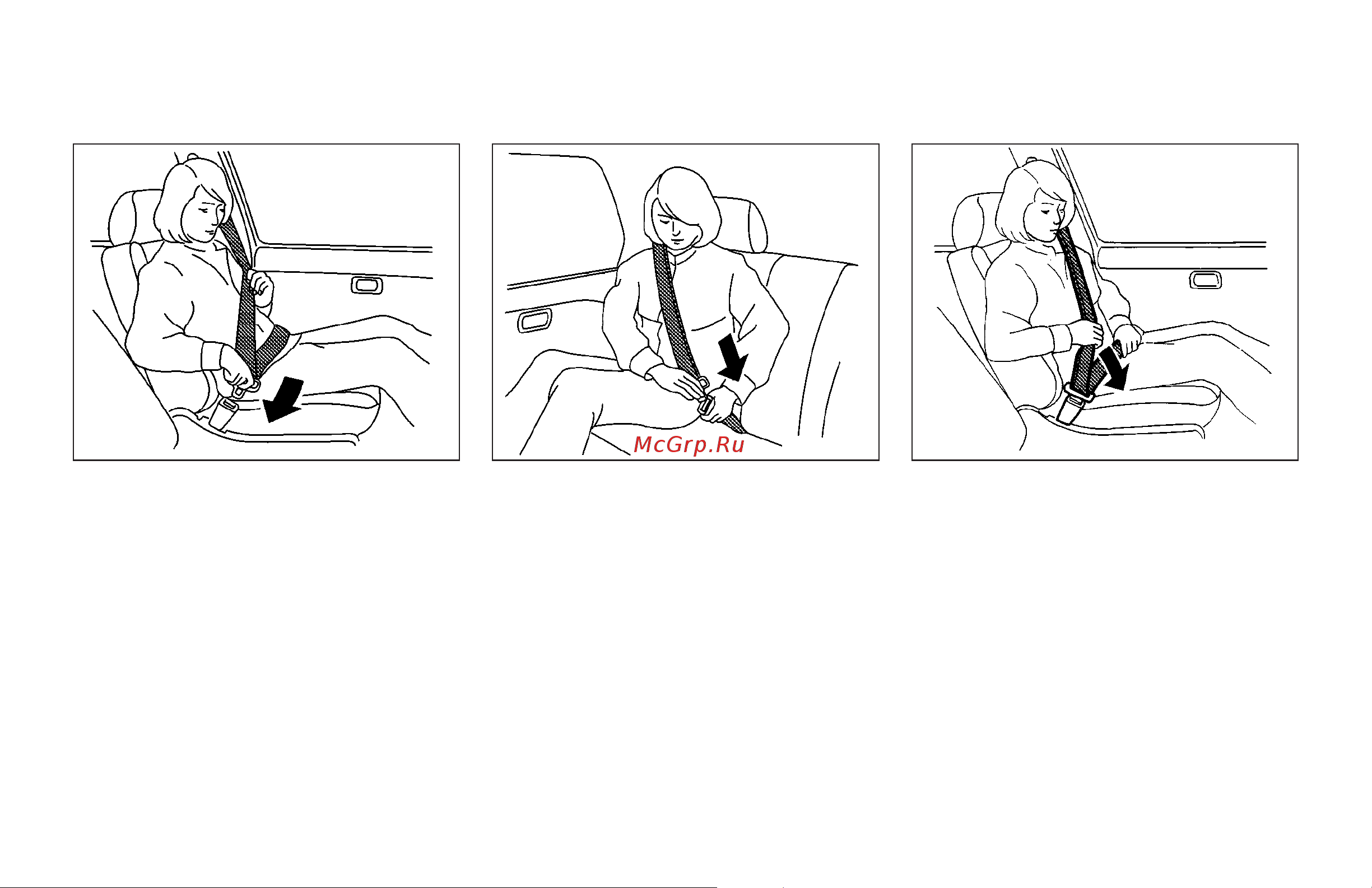 McGrp.Ru