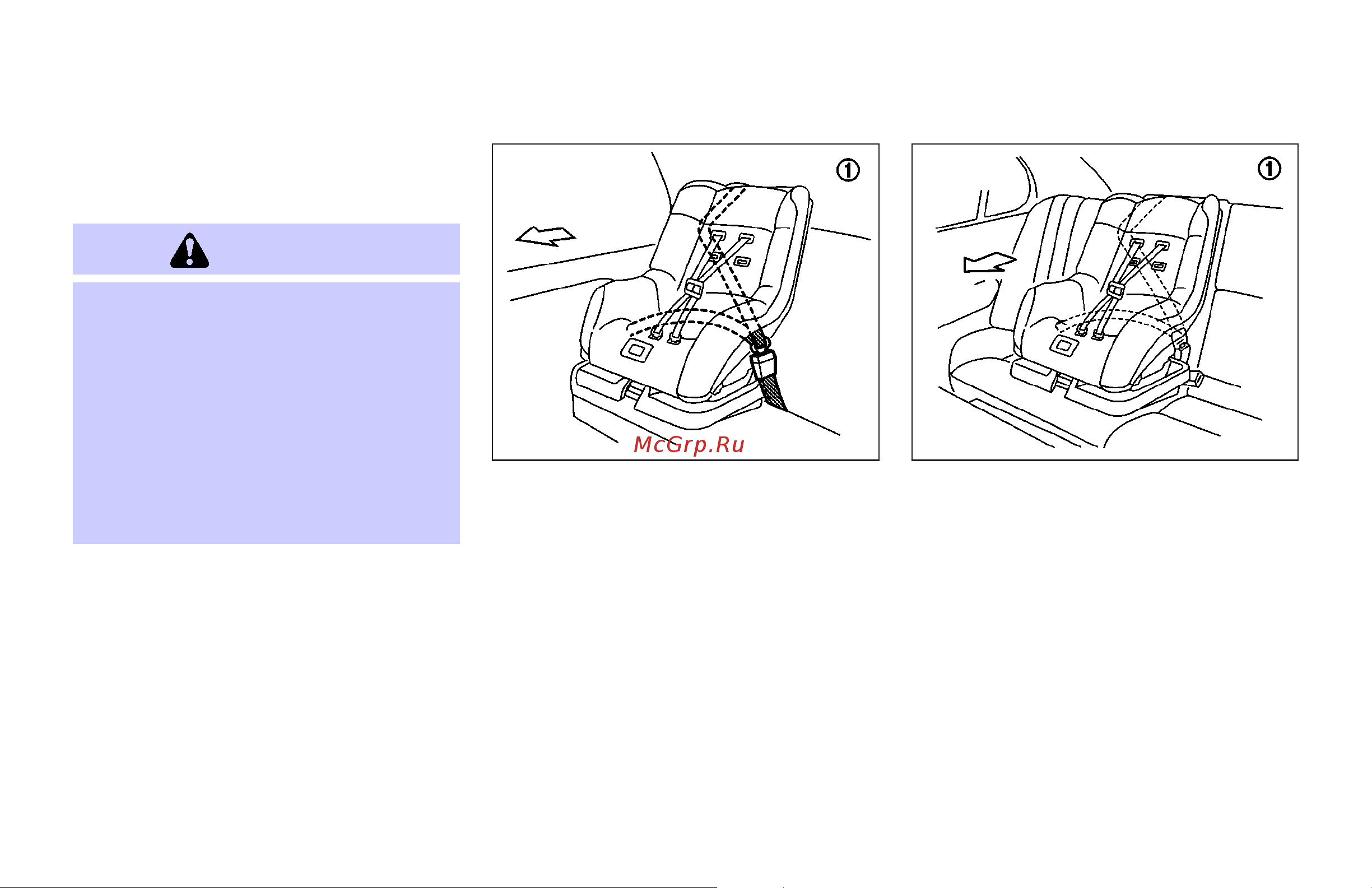 ①

McGrp.Ru

①