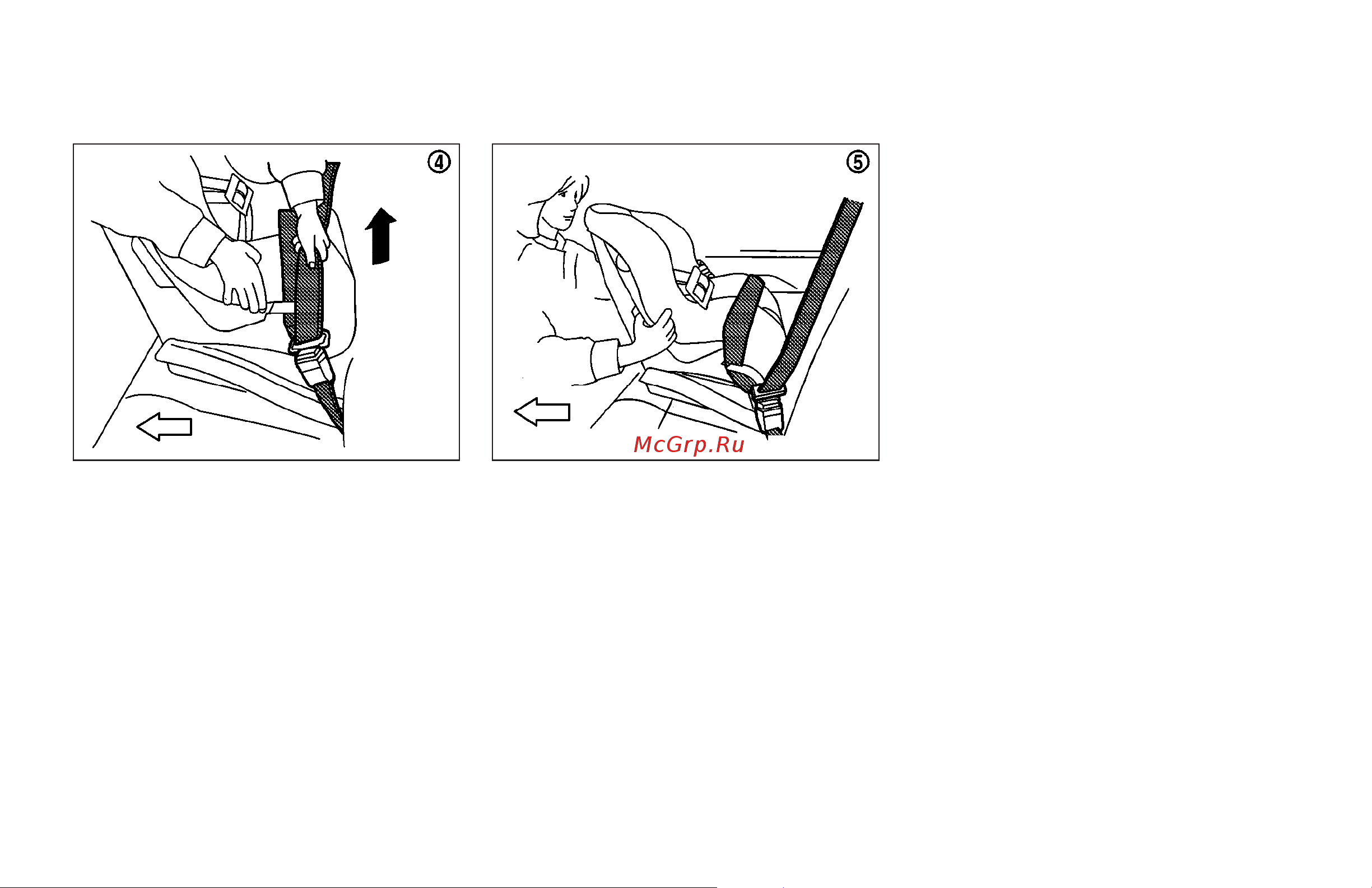 ④

⑤

McGrp.Ru