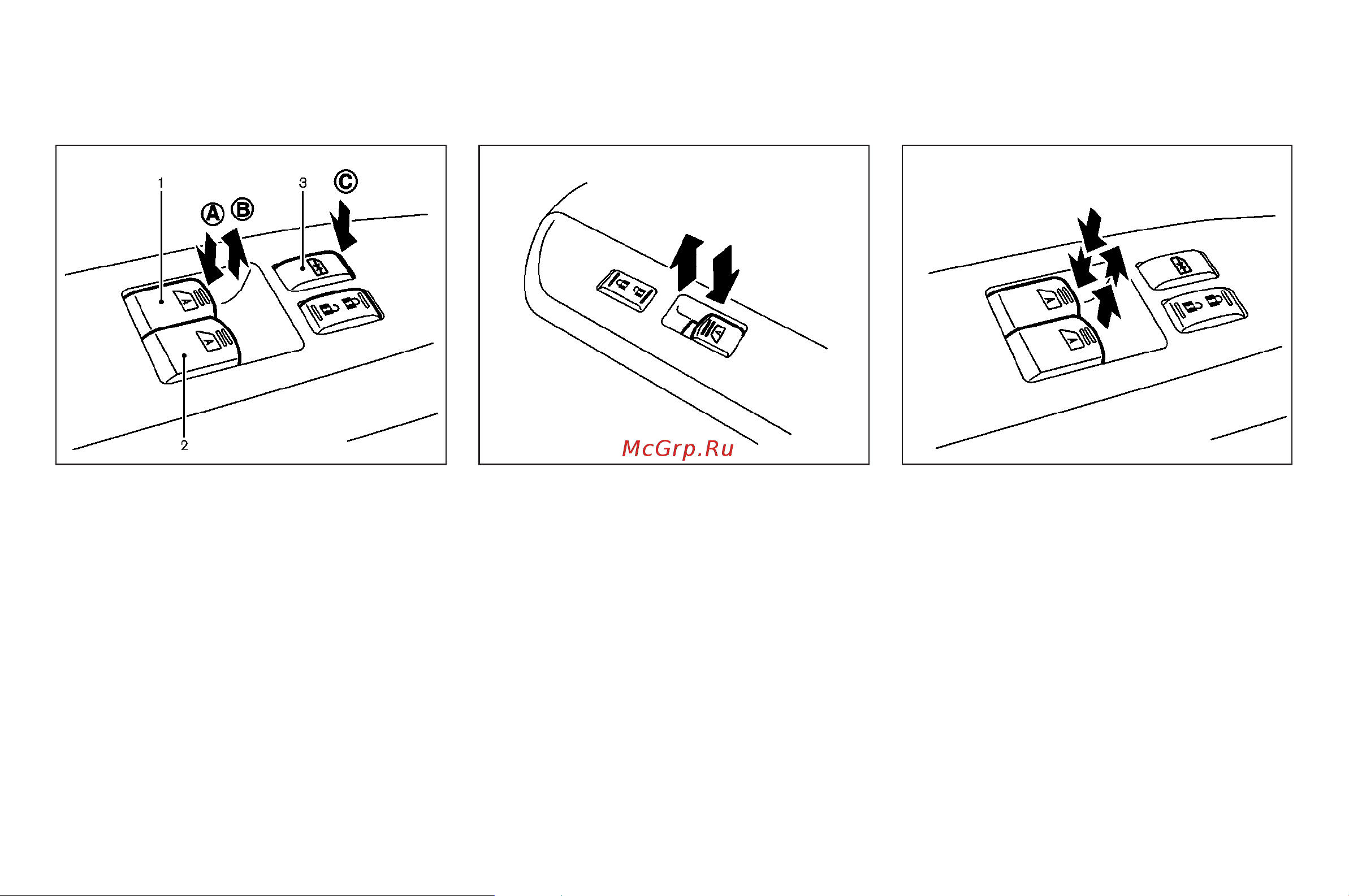 1
A
B
3
C
2

McGrp.Ru