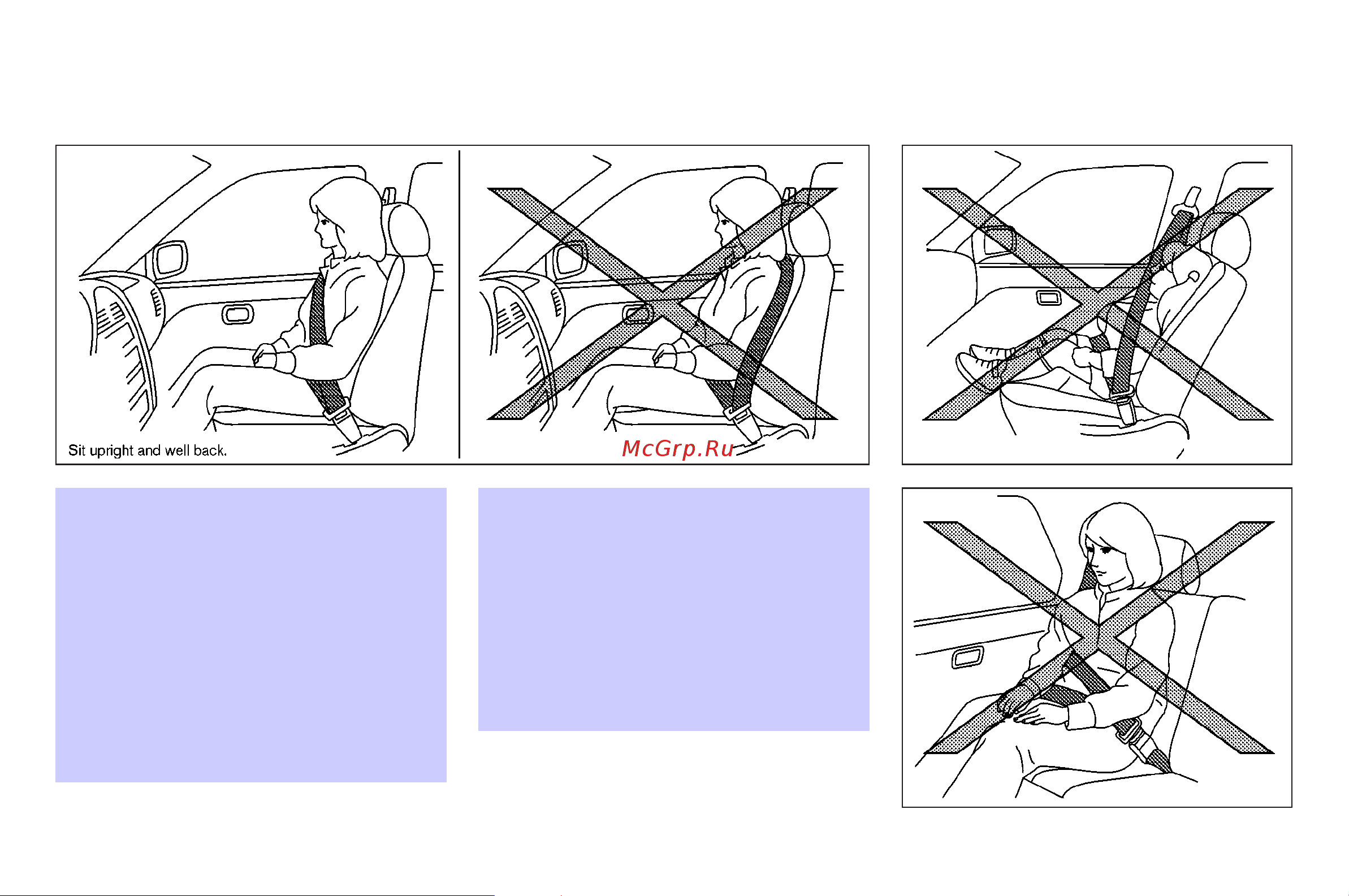 Sit upright and well back.

McGrp.Ru