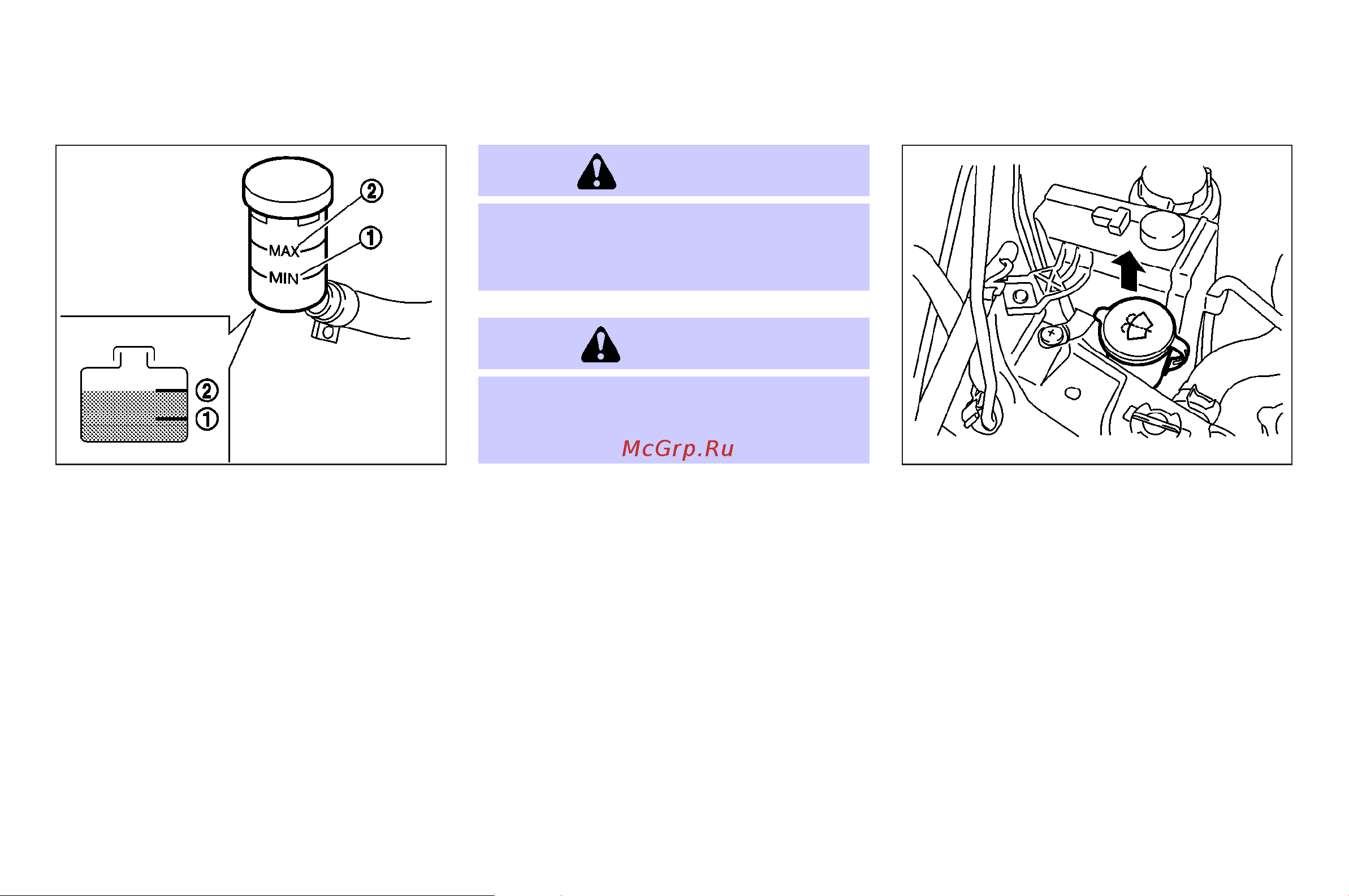 ②
①
MAX
MIN
②
①

McGrp.Ru