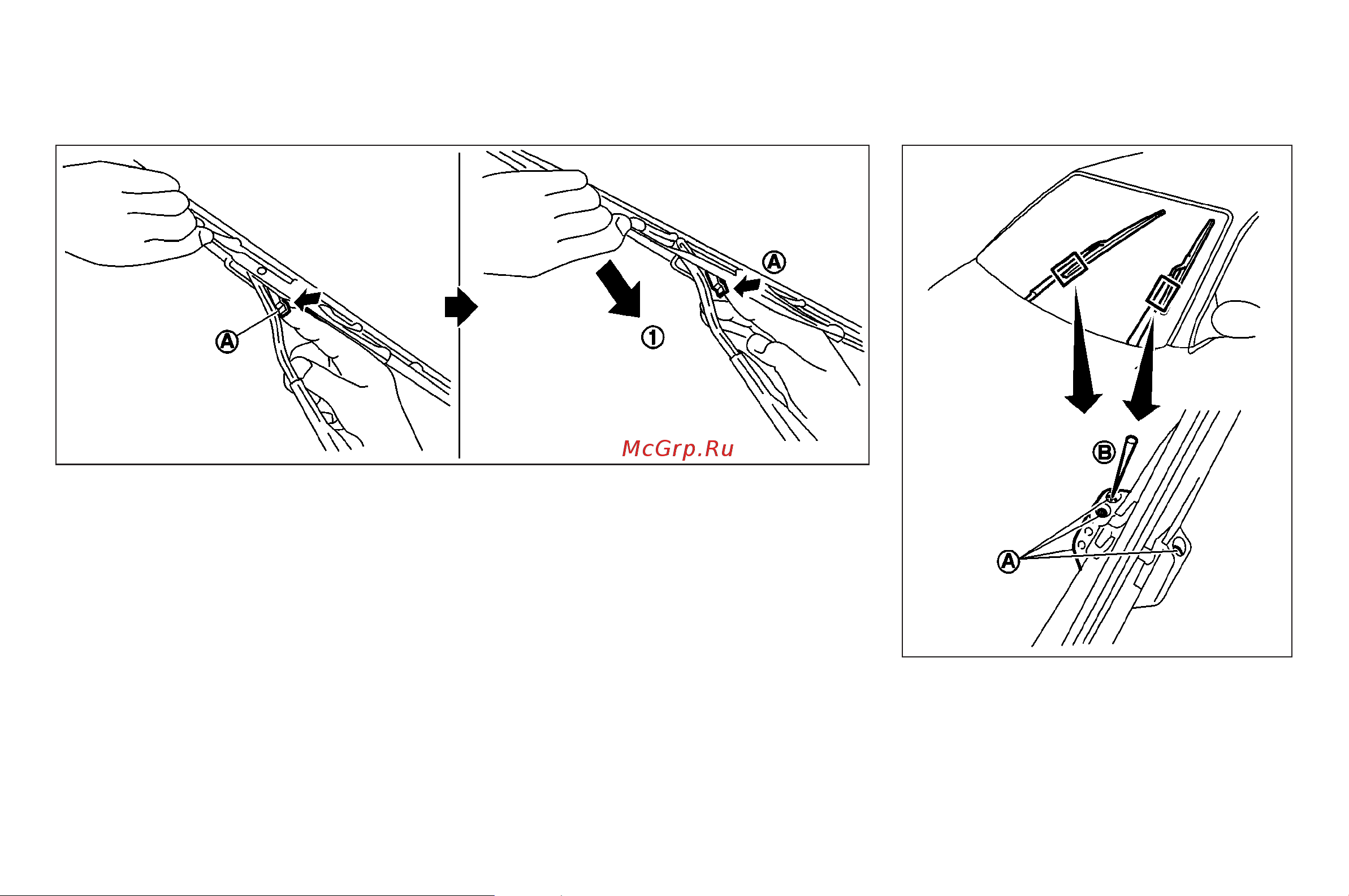 Ⓐ

Ⓐ

①

McGrp.Ru

Ⓑ

Ⓐ