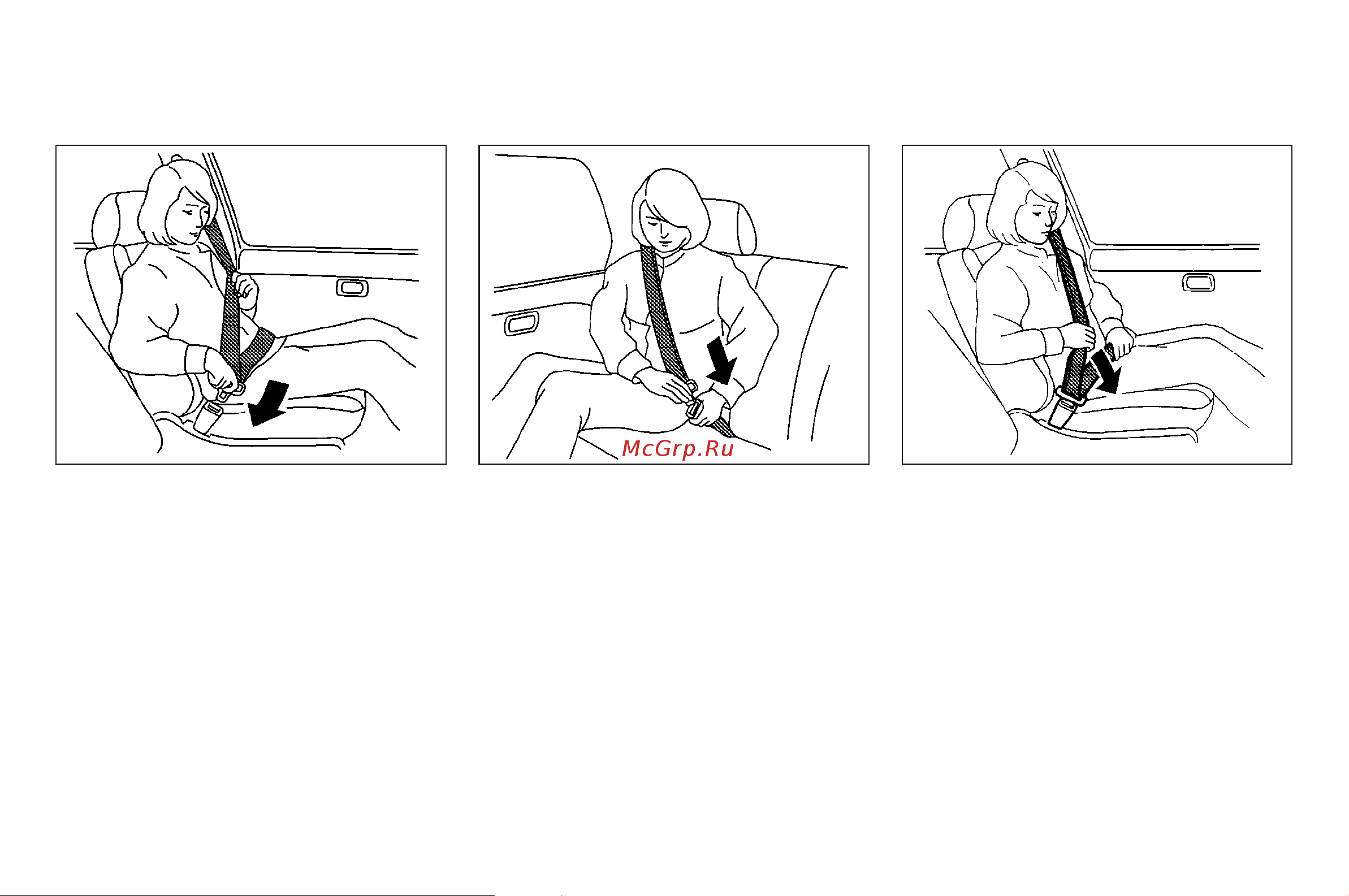 McGrp.Ru