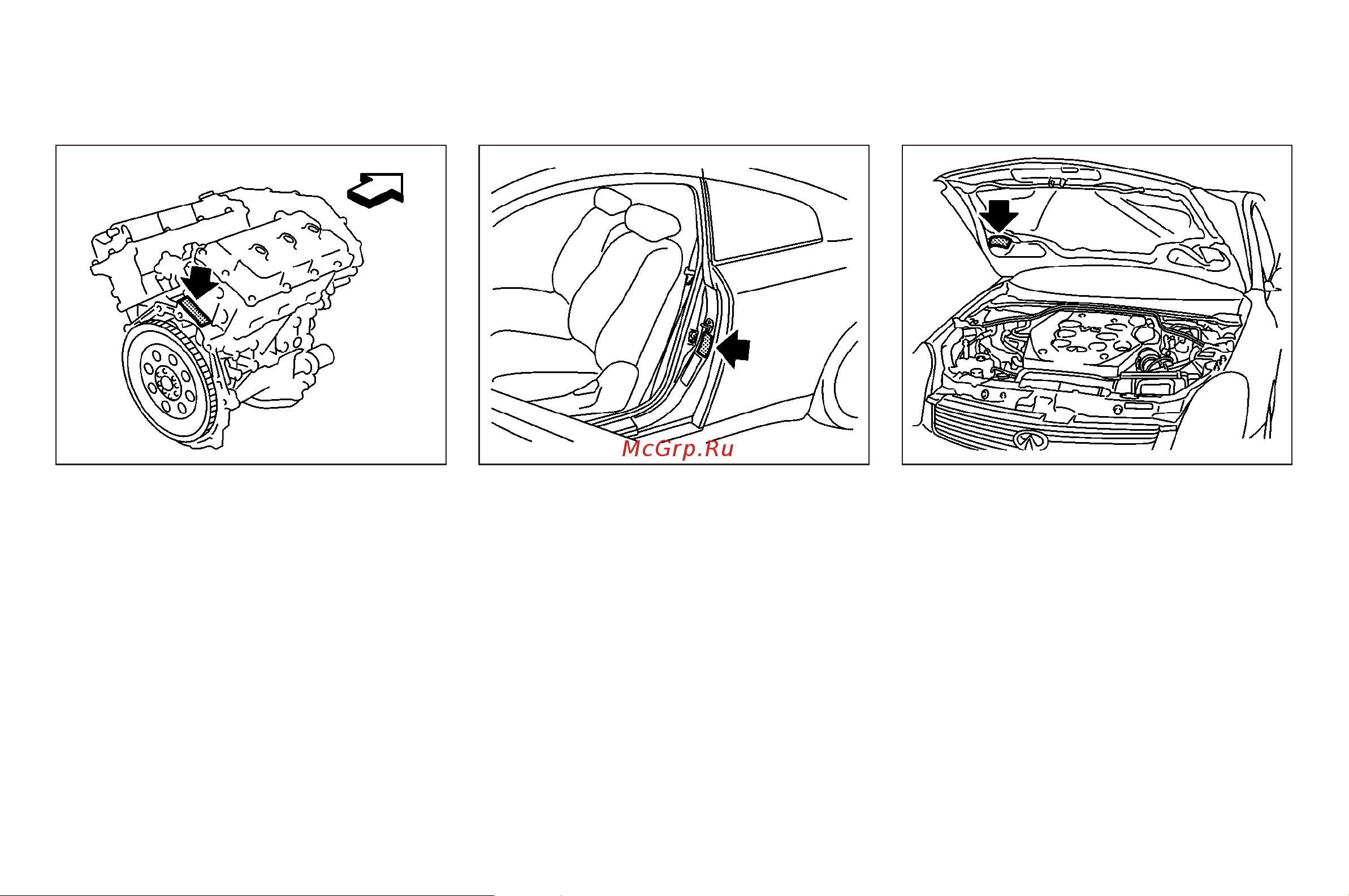 McGrp.Ru