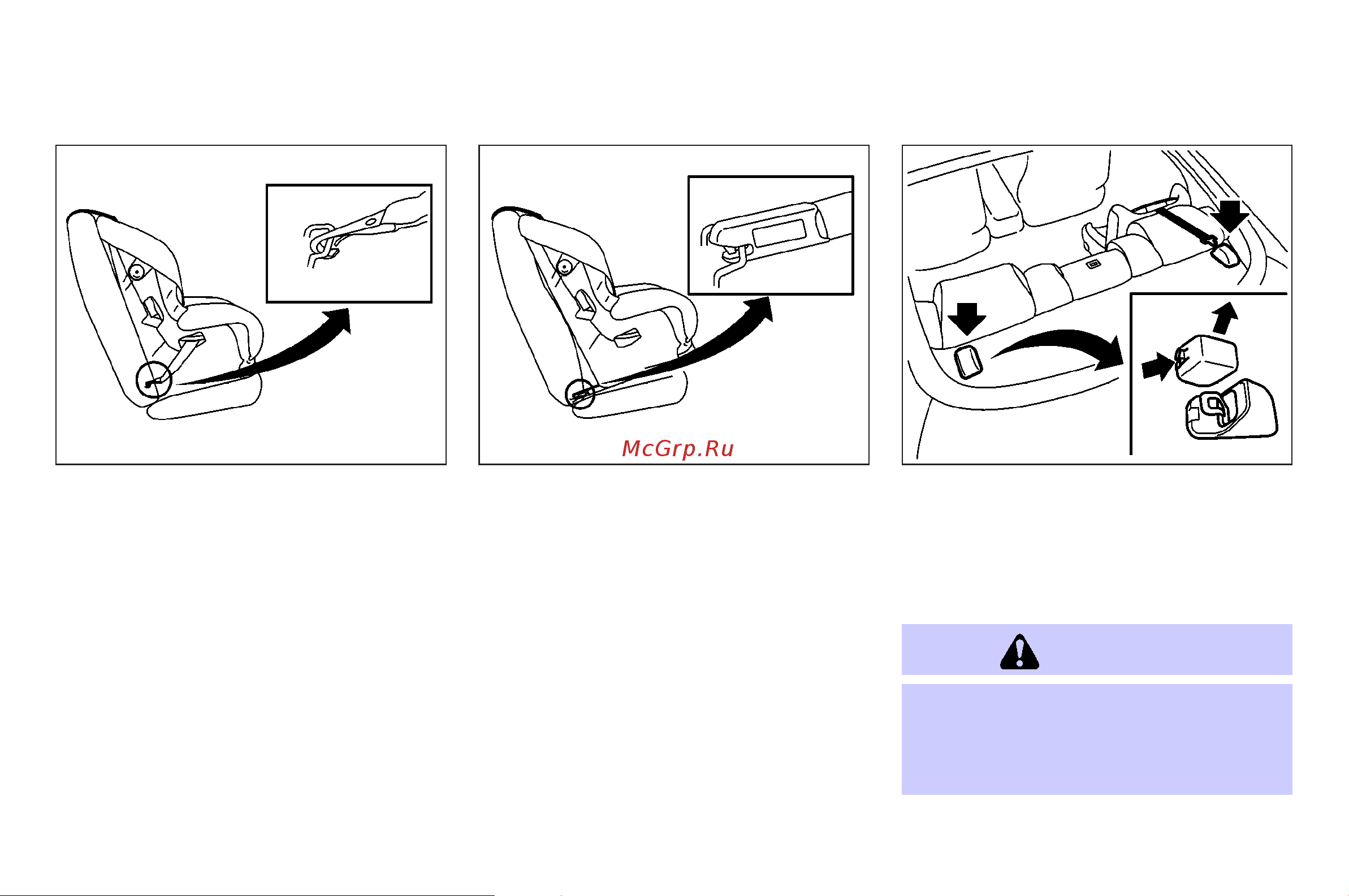 McGrp.Ru