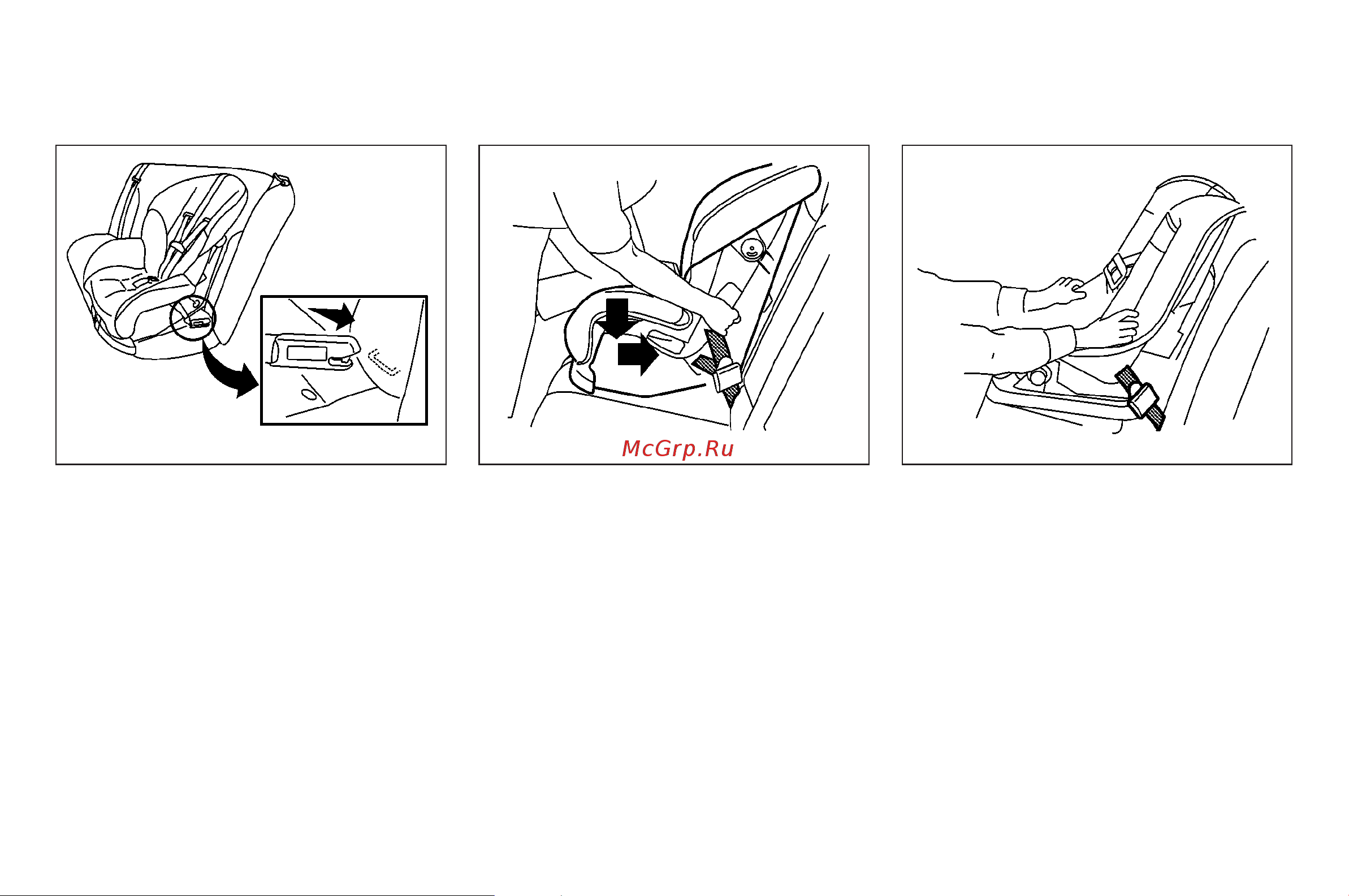 McGrp.Ru