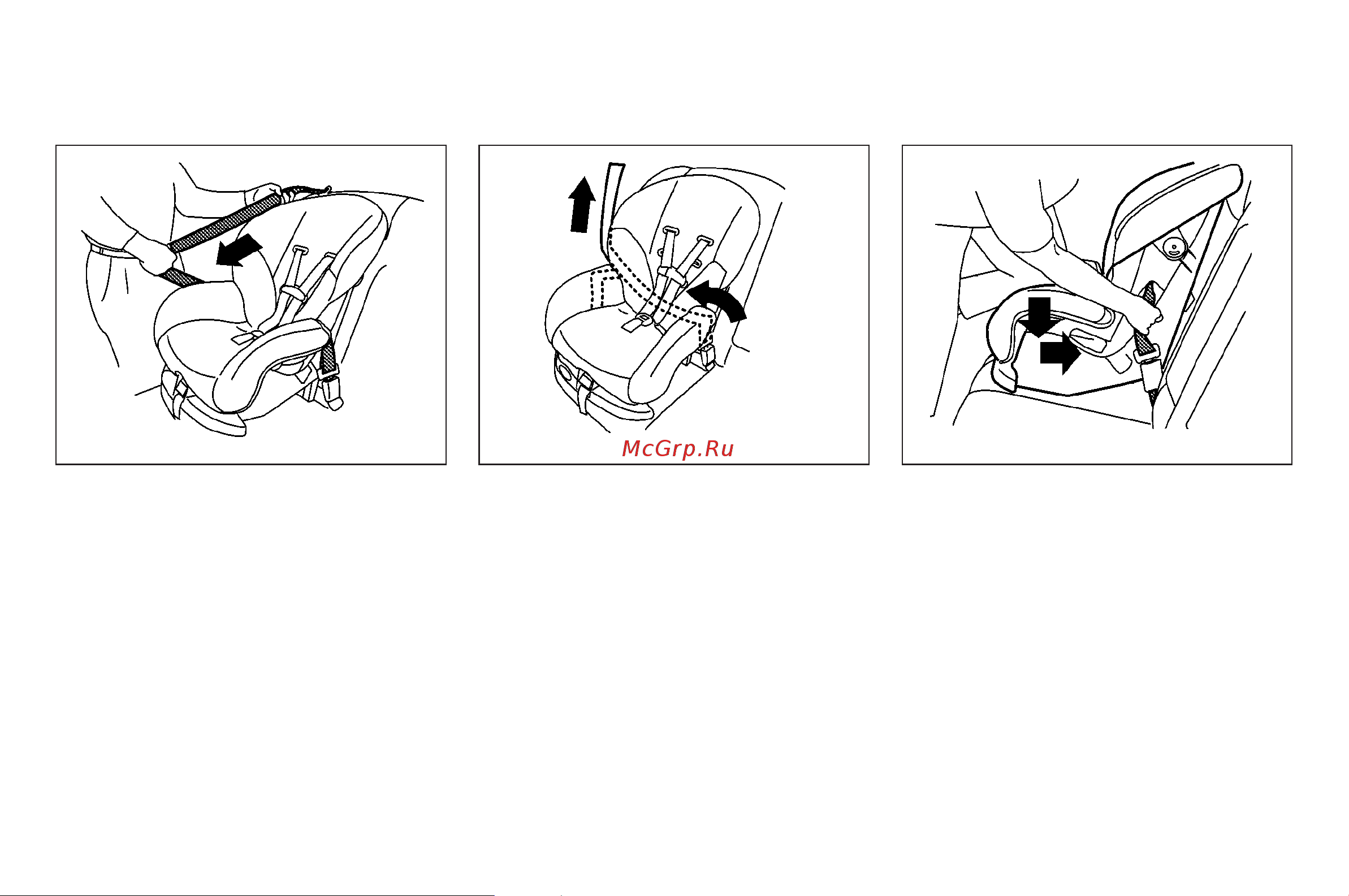 McGrp.Ru