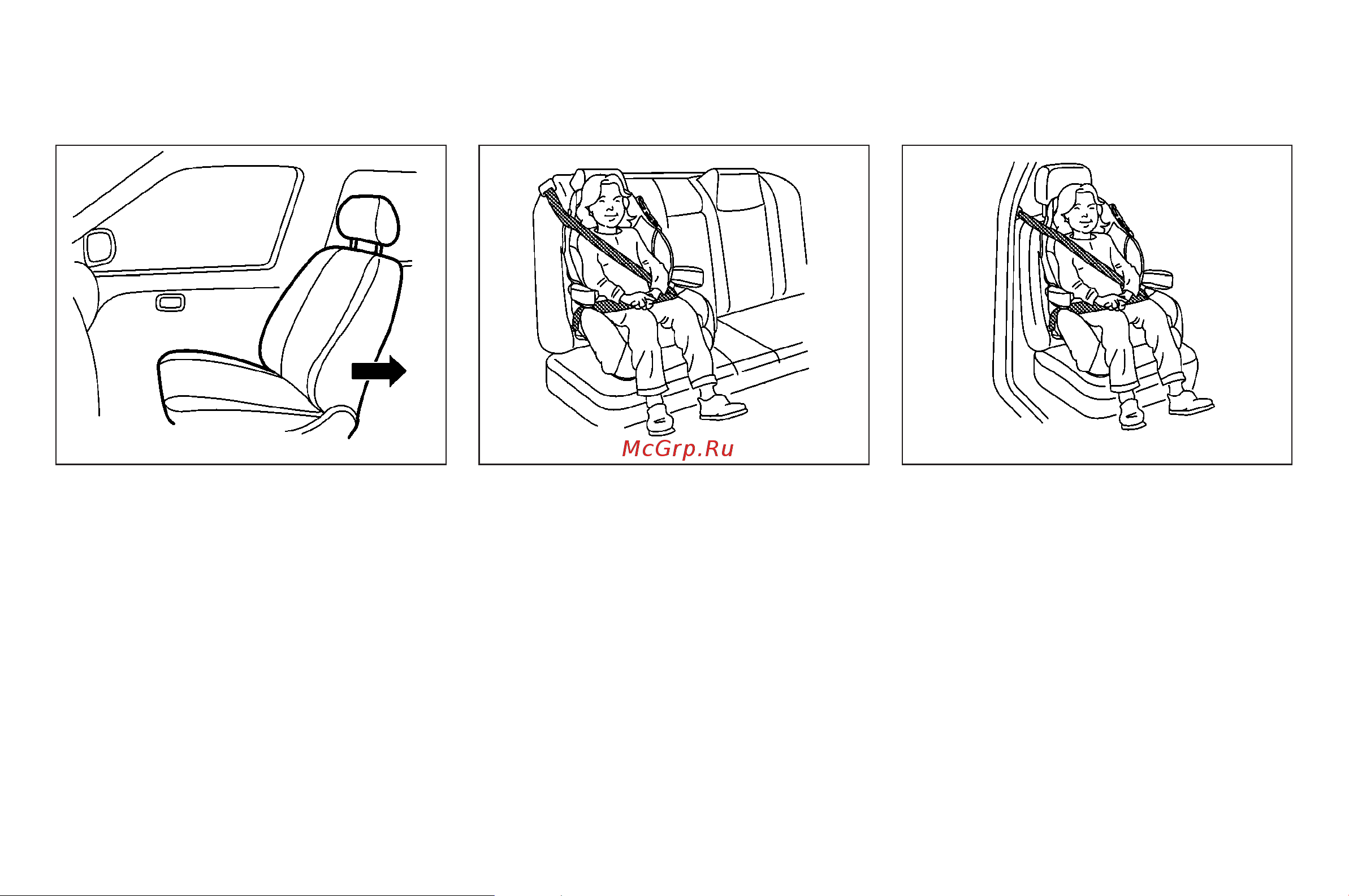 McGrp.Ru