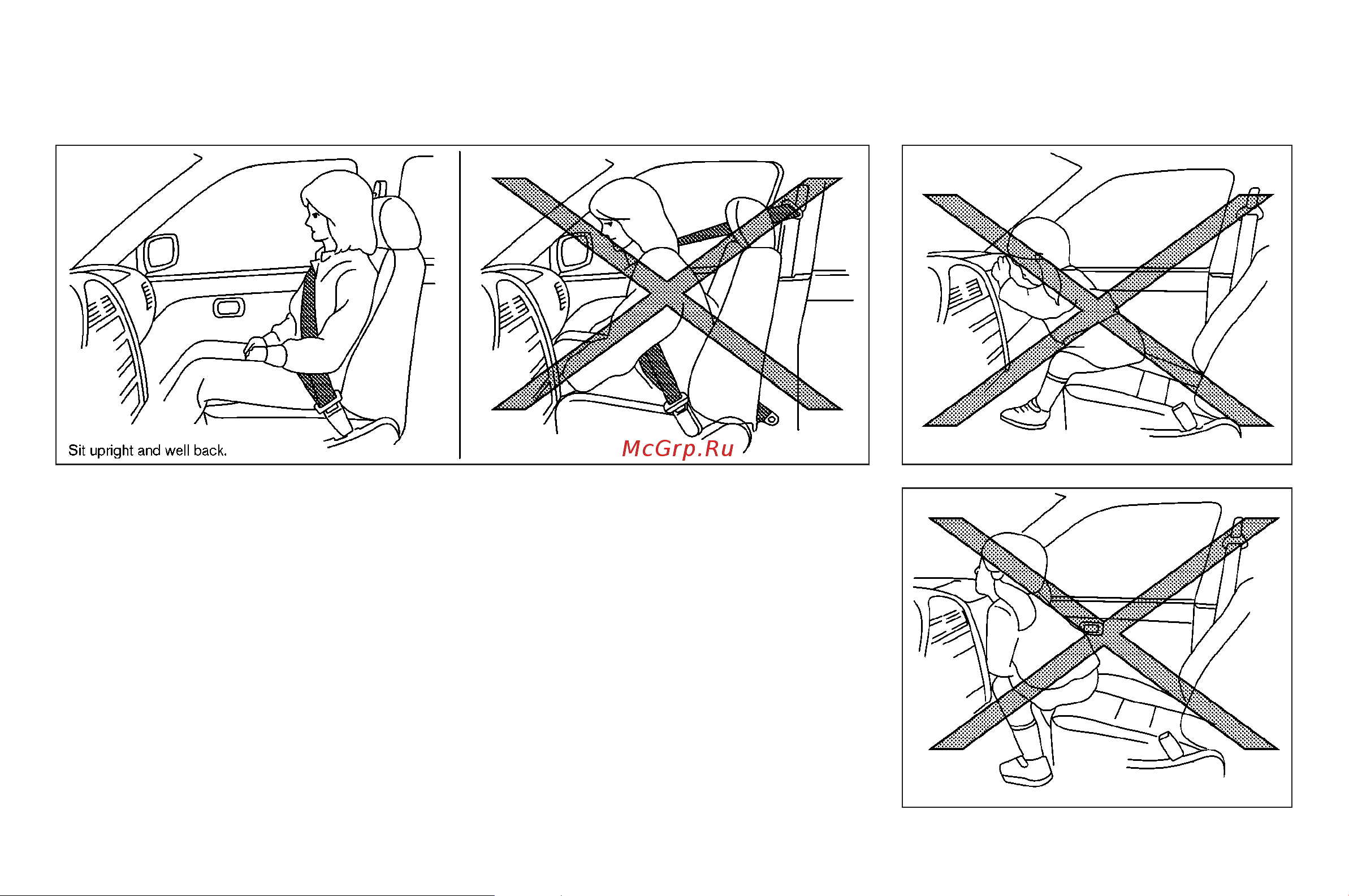 Sit upright and well back.

McGrp.Ru