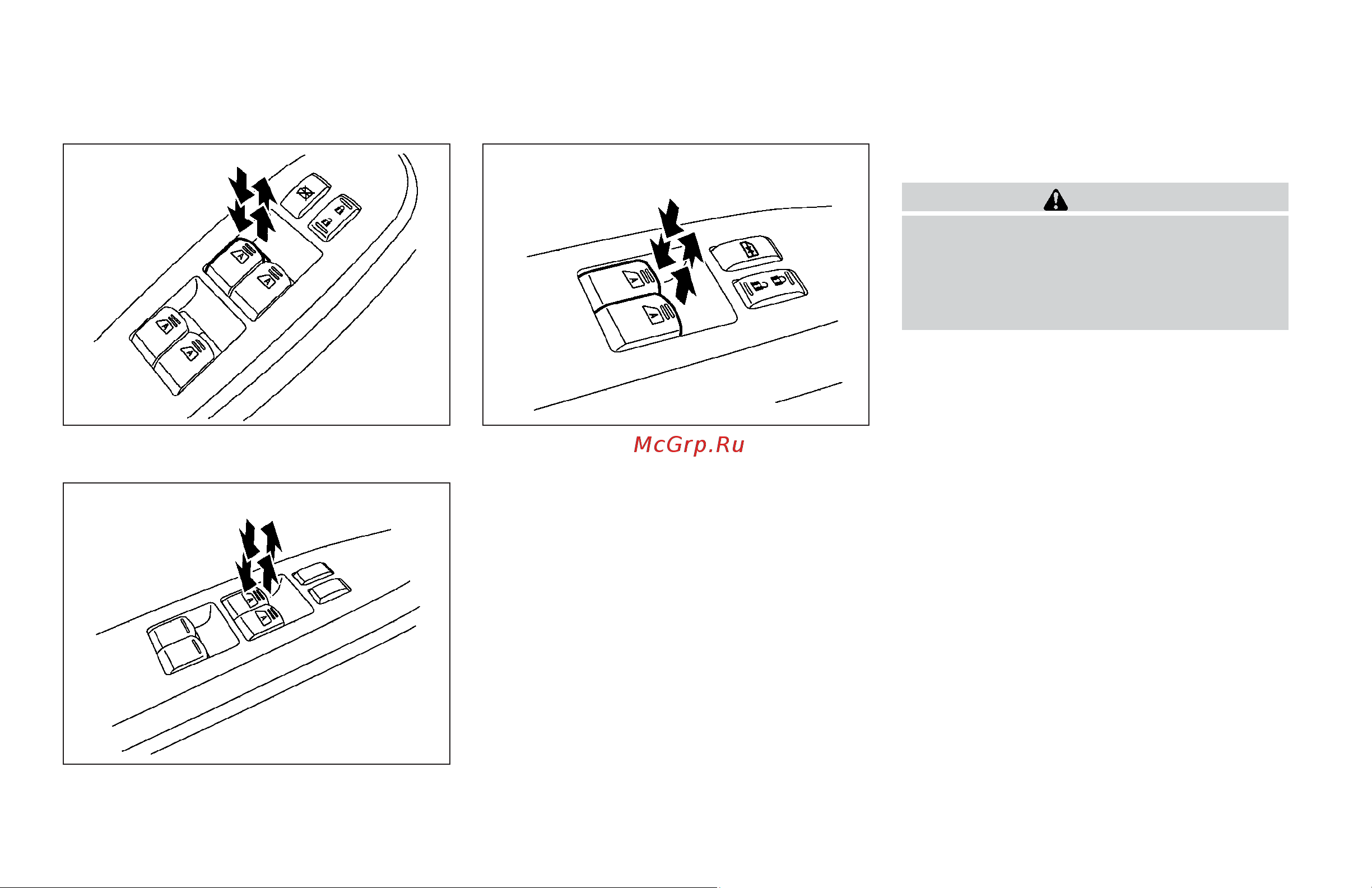 McGrp.Ru