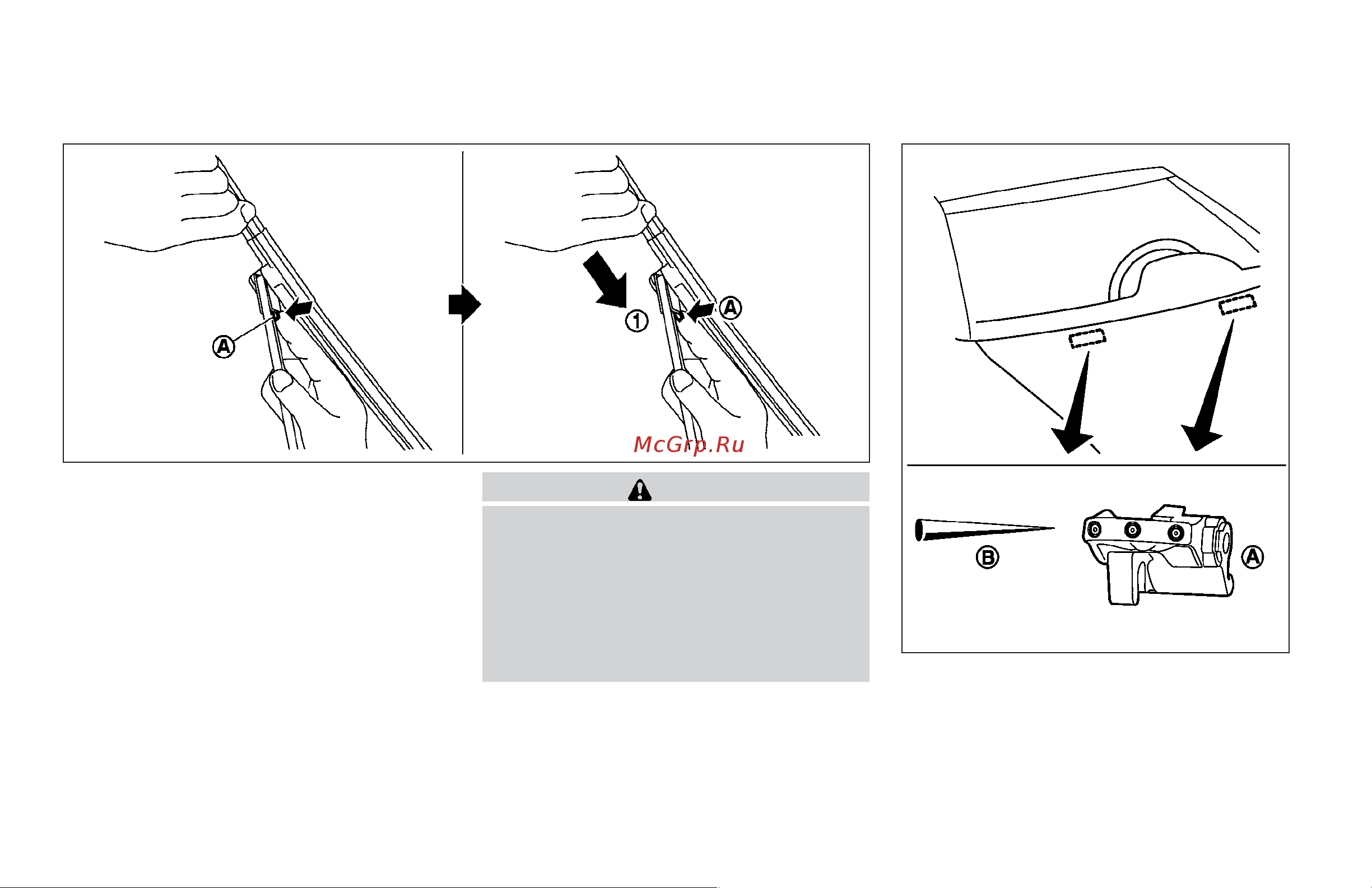 A

1

A

McGrp.Ru

B

A