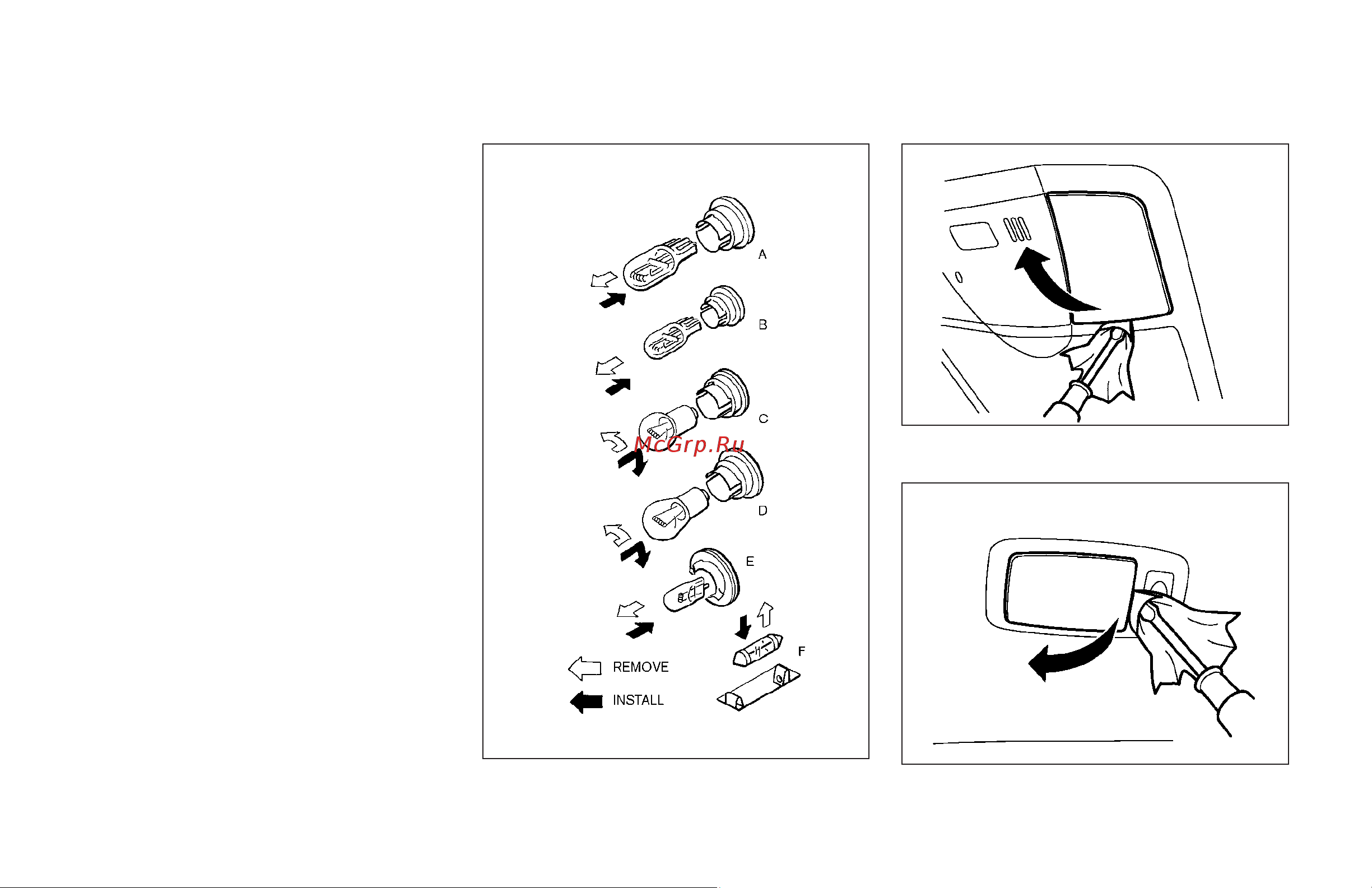 A

B

C

McGrp.Ru

D

E

F

REMOVE

INSTALL