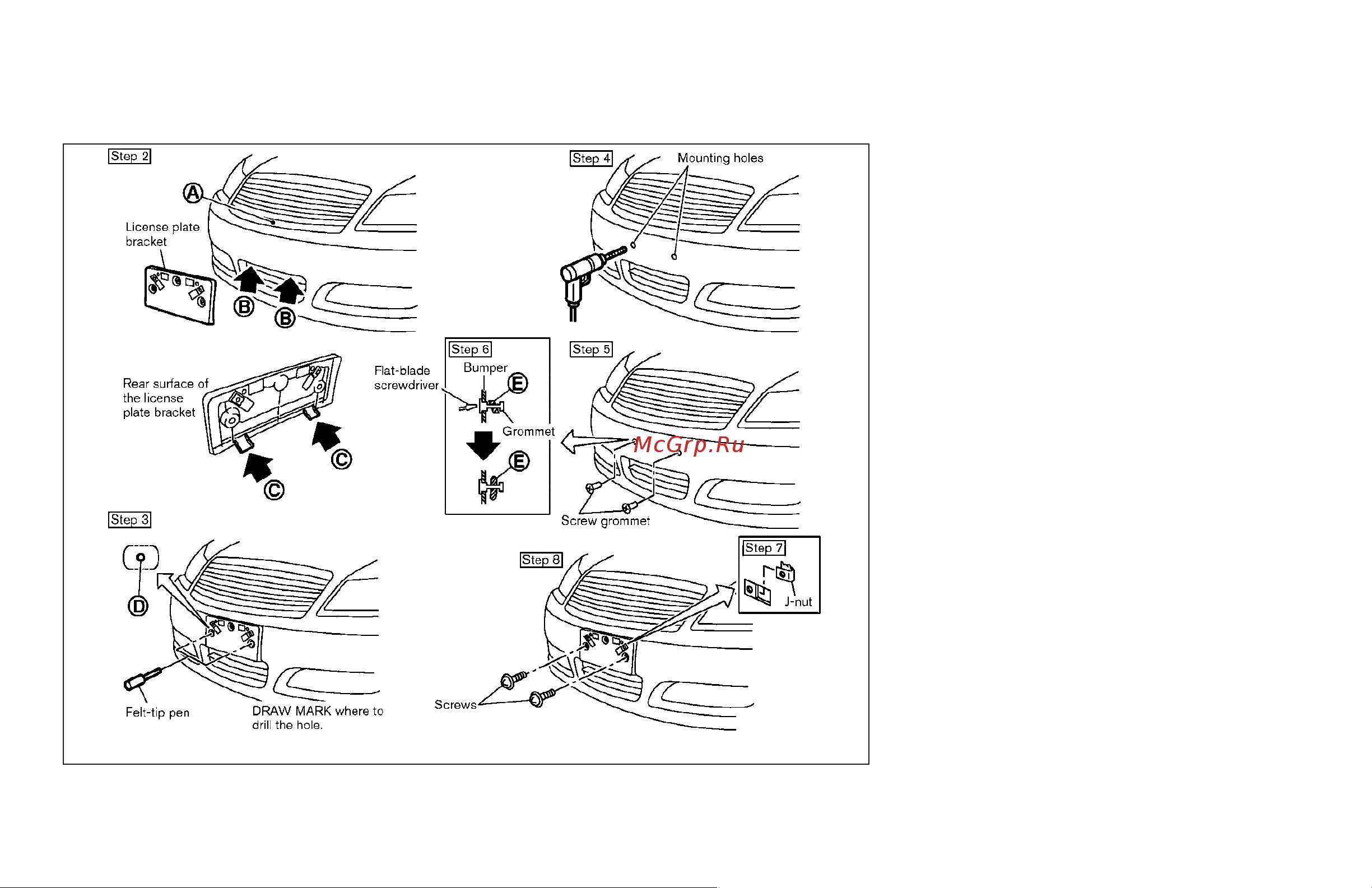 Step 2

Ⓐ

License plate bracket

Ⓑ Ⓑ

Rear surface of the license plate bracket

Ⓒ Ⓒ

Step 3

Ⓓ

Felt-tip pen

DRAW MARK where to drill the hole.

Step 4

Mounting holes

Step 6

Flat-blade screwdriver

Bumper

Ⓔ

Grommet

Ⓔ

Step 5

McGrp.Ru

Screw grommet

Step 8

Screws

Step 7

J-nut