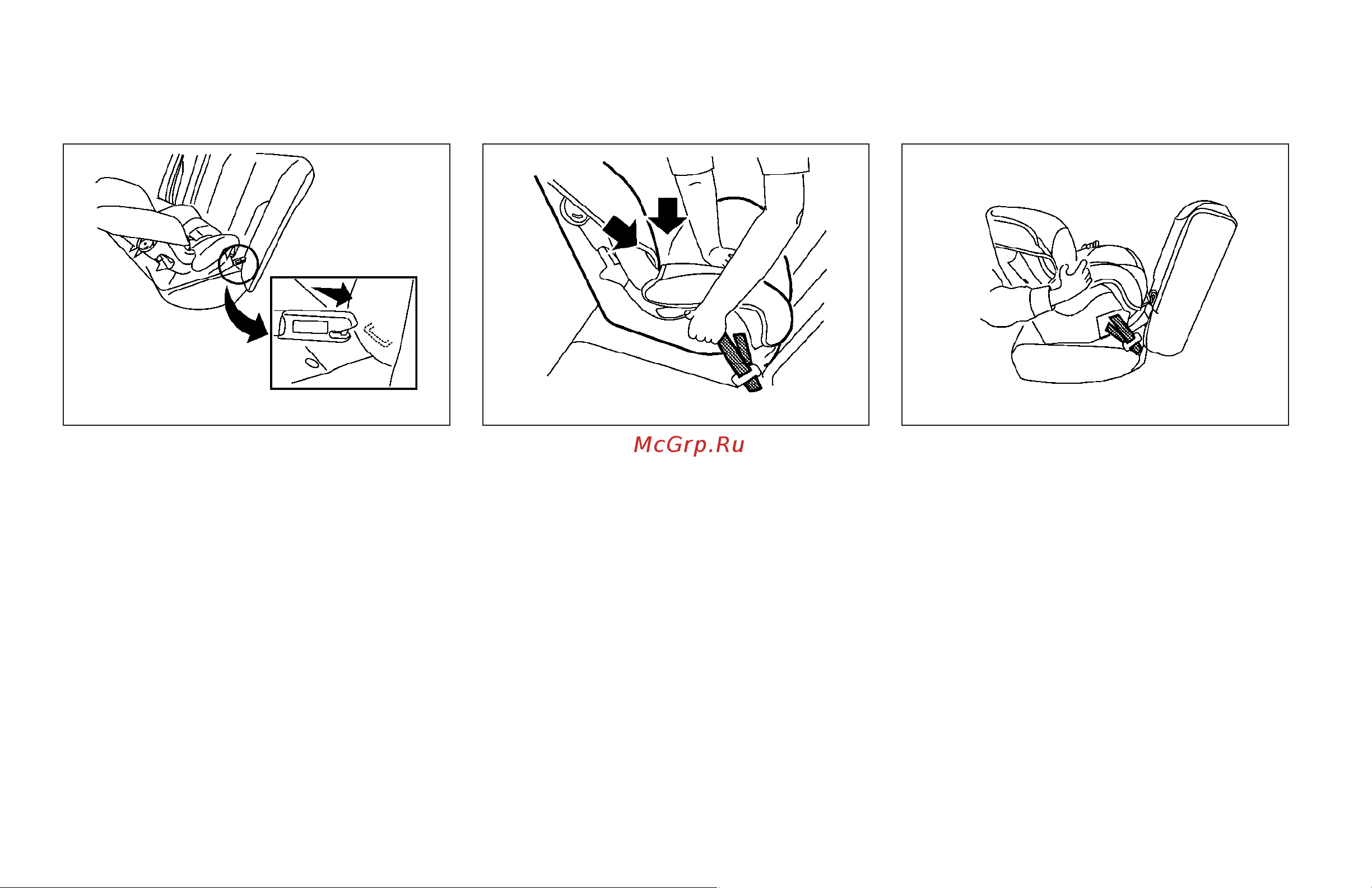 McGrp.Ru