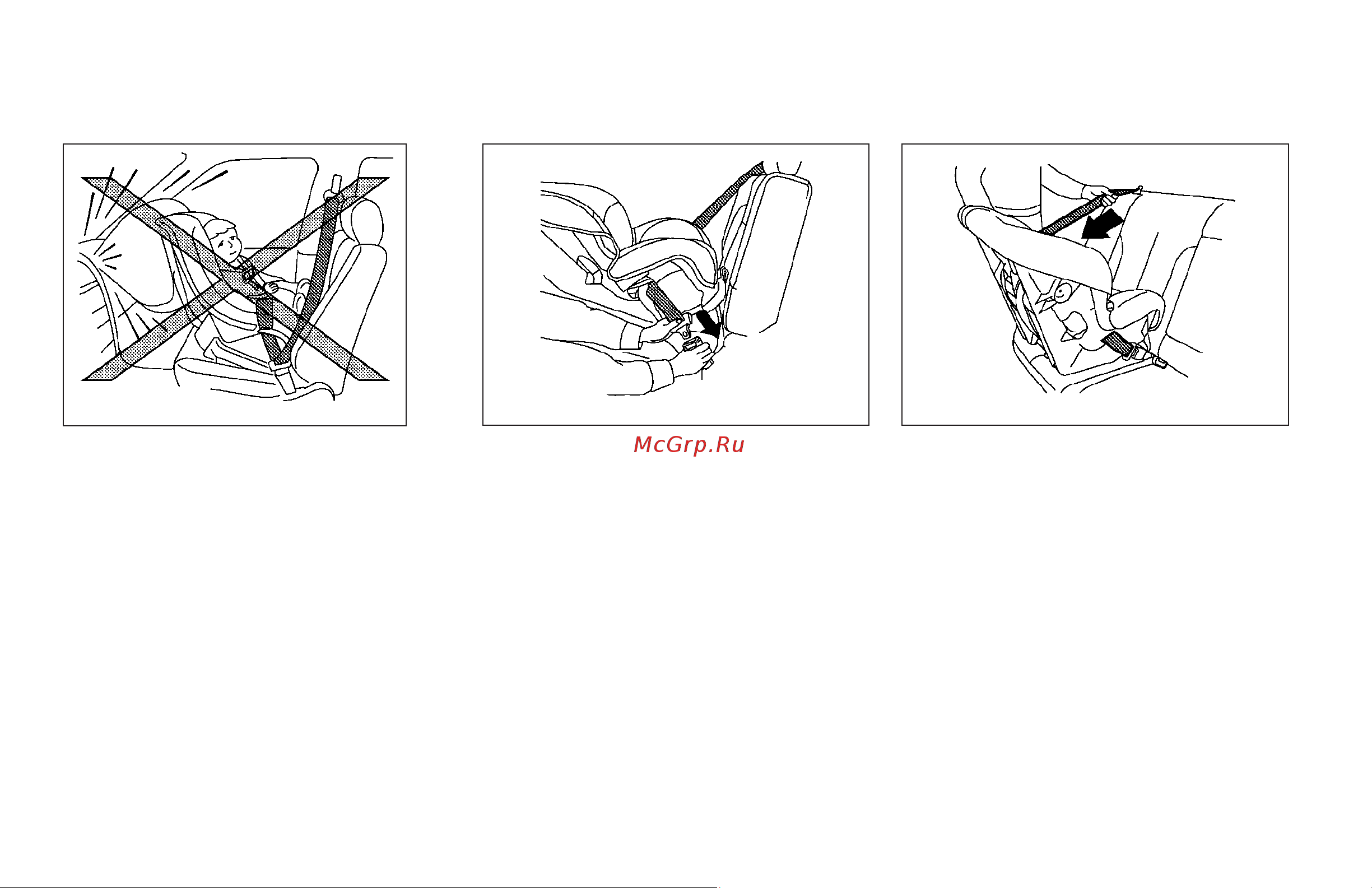 McGrp.Ru