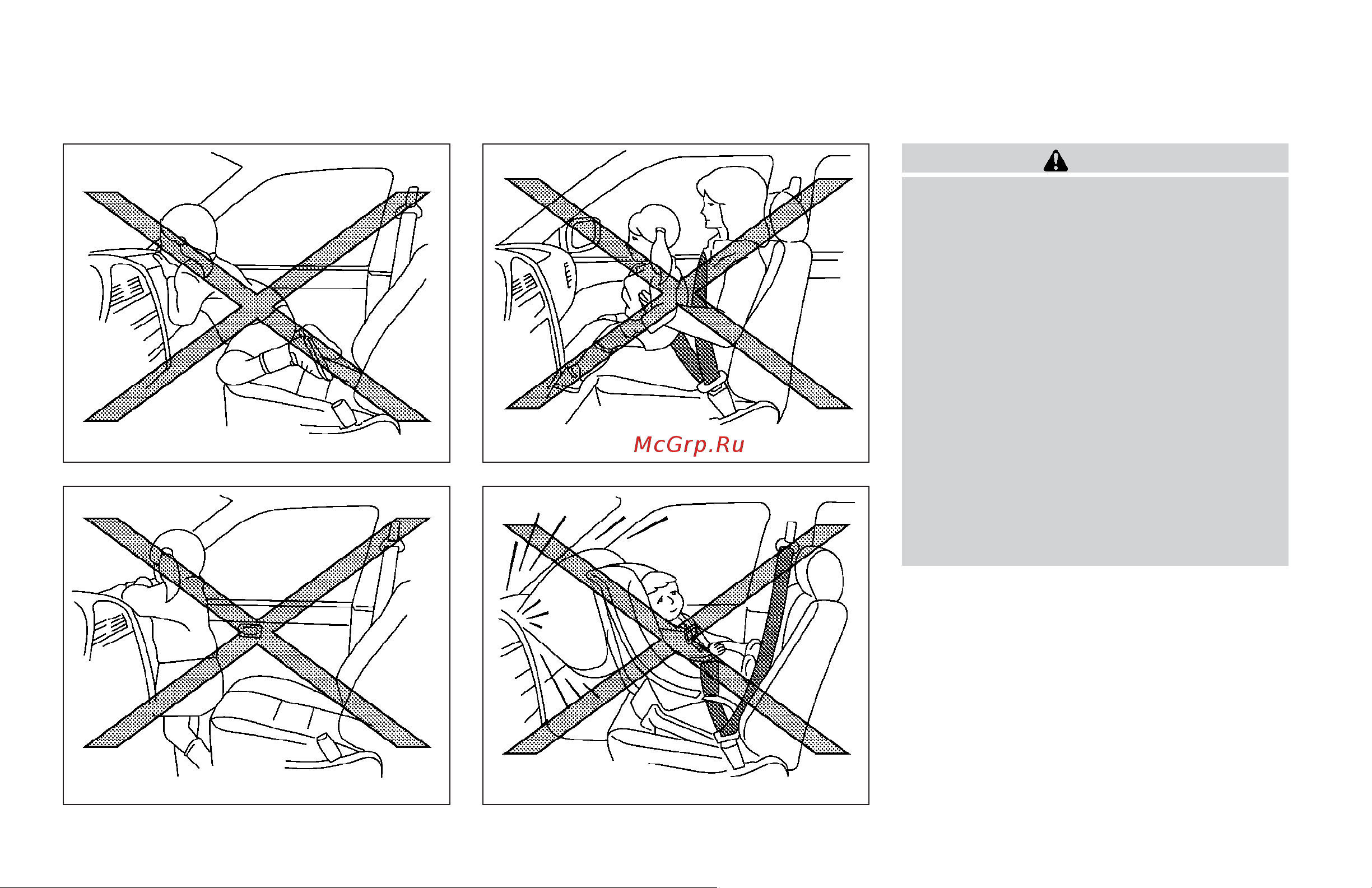 McGrp.Ru