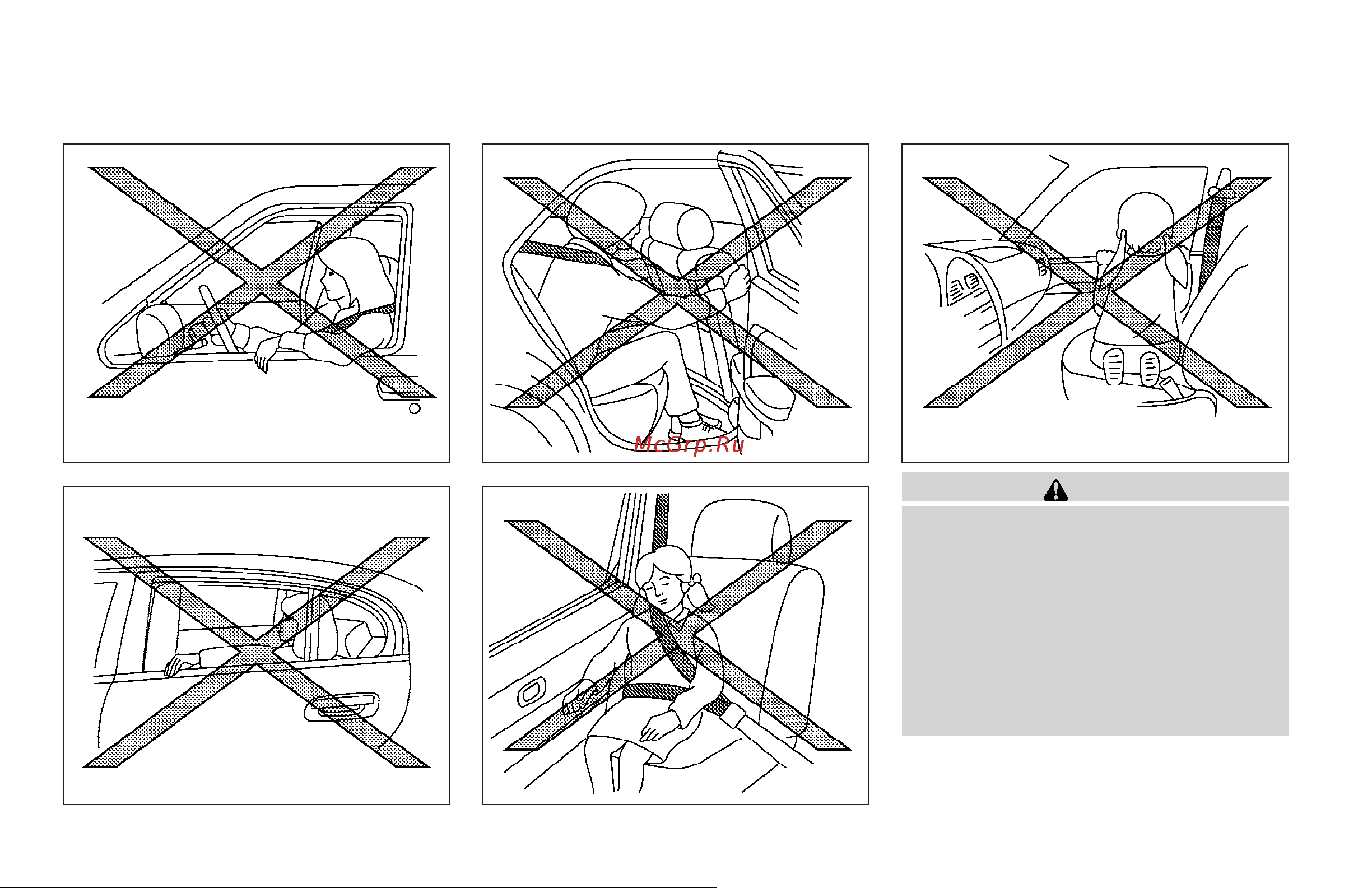 McGrp.Ru