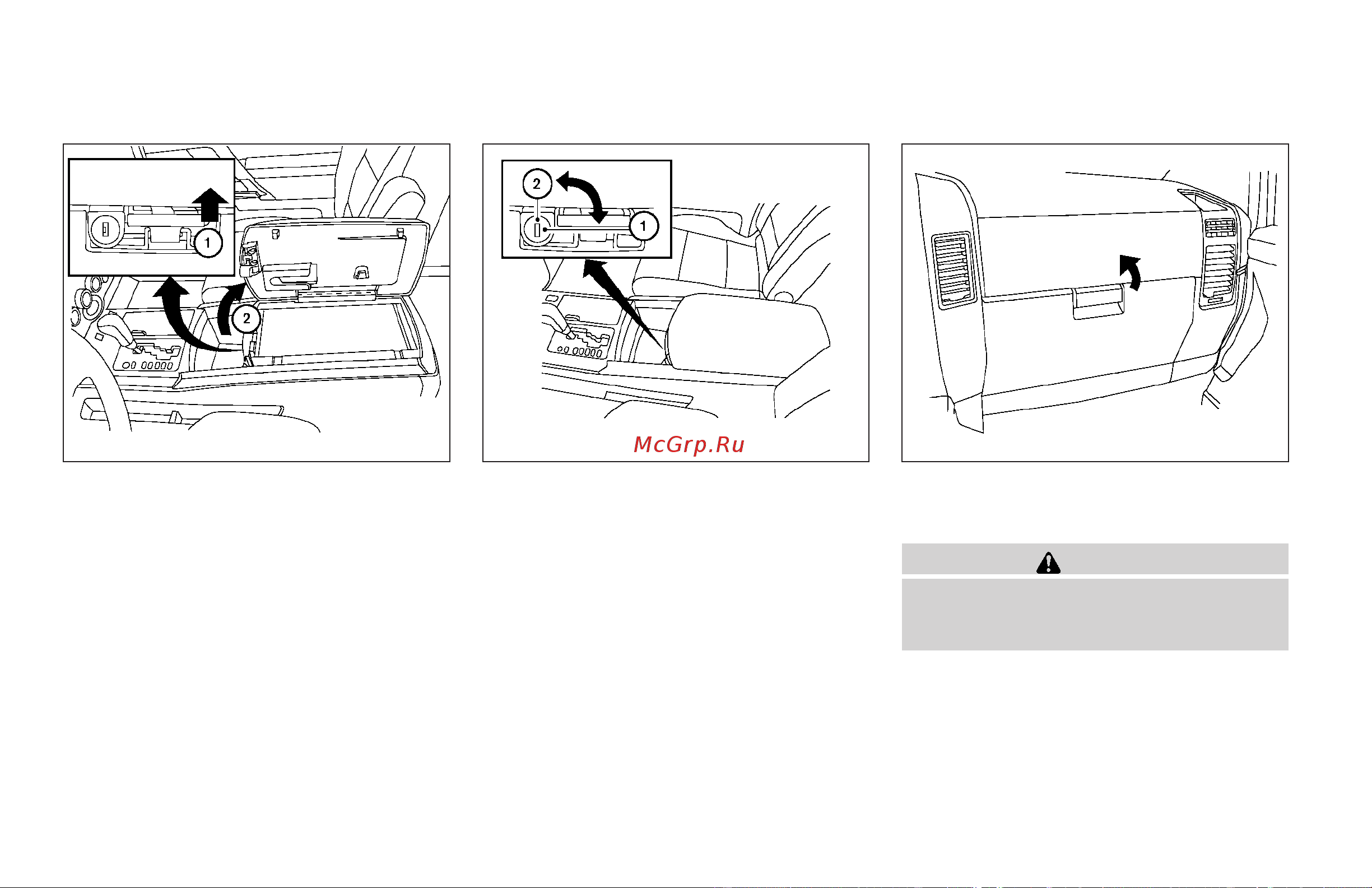 1
2

2
1

McGrp.Ru