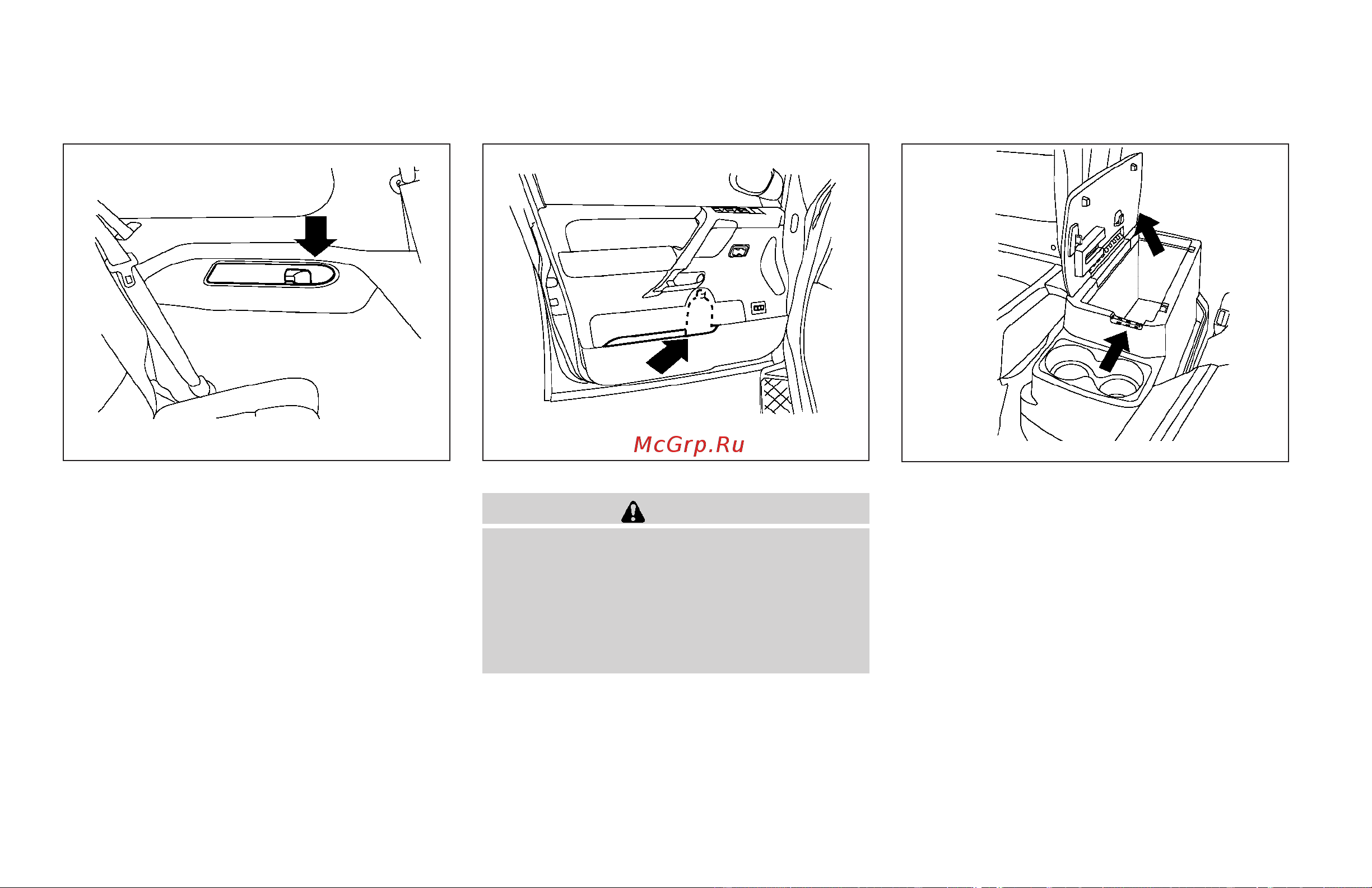 McGrp.Ru