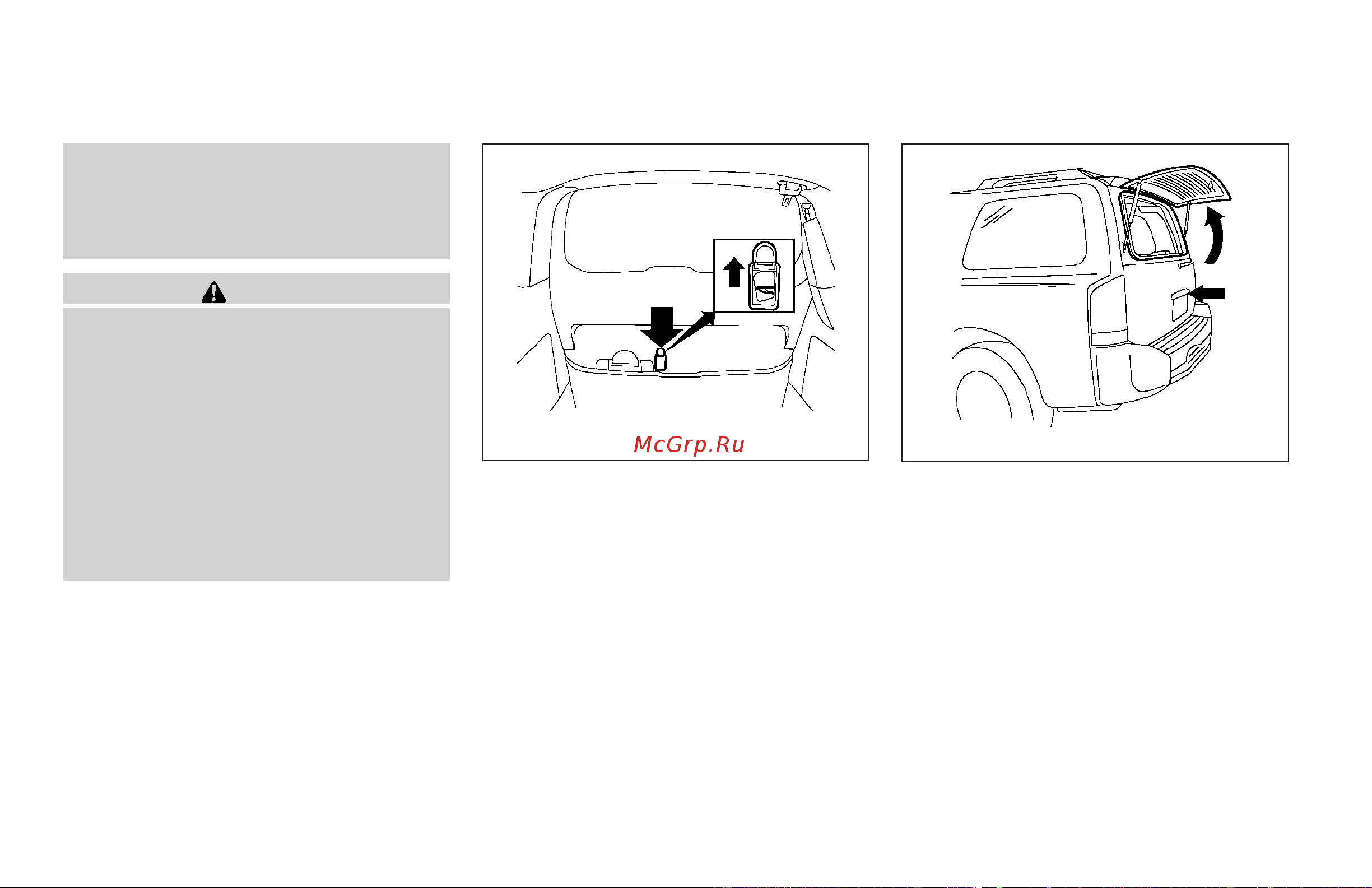 McGrp.Ru