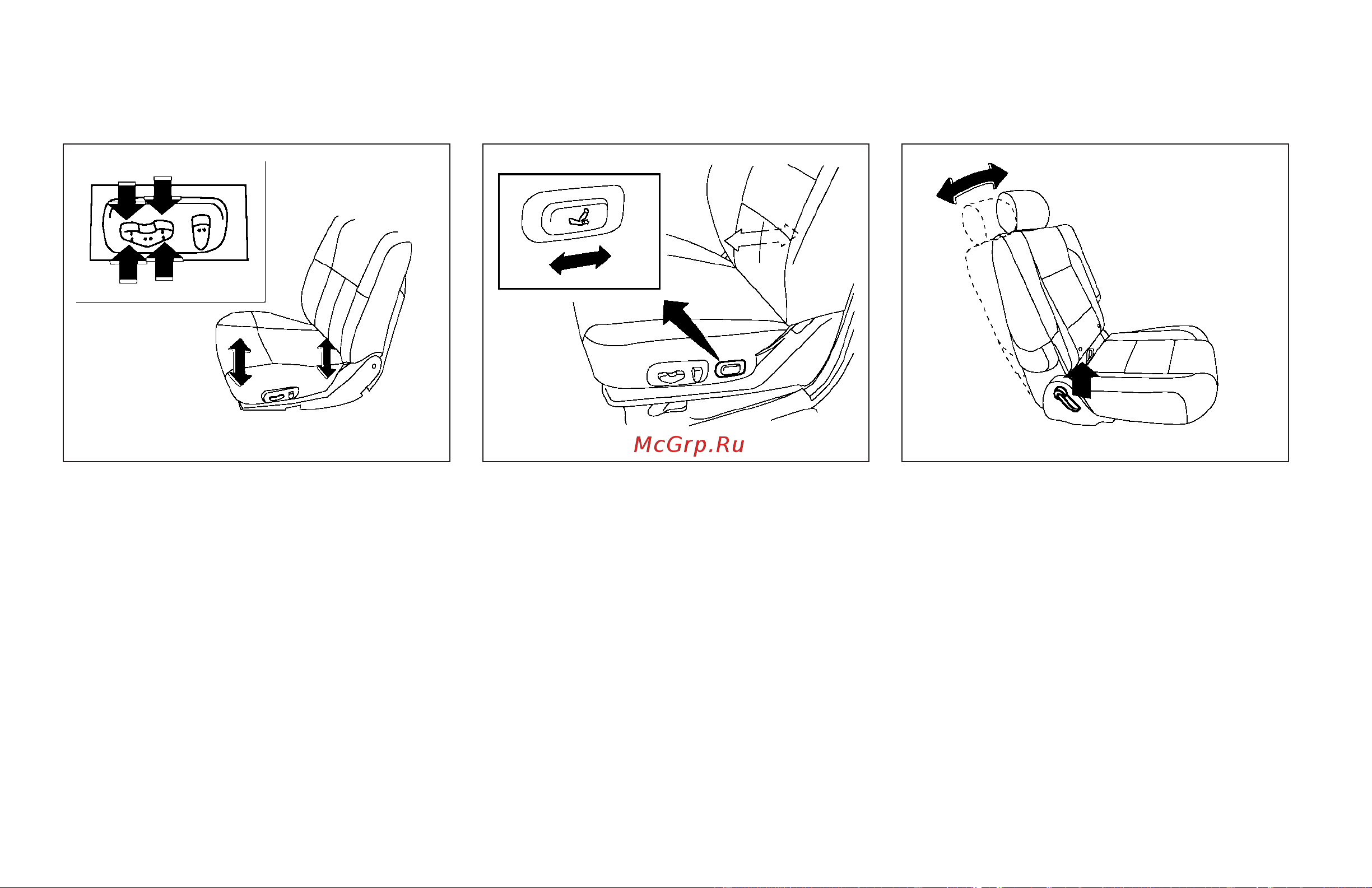 McGrp.Ru