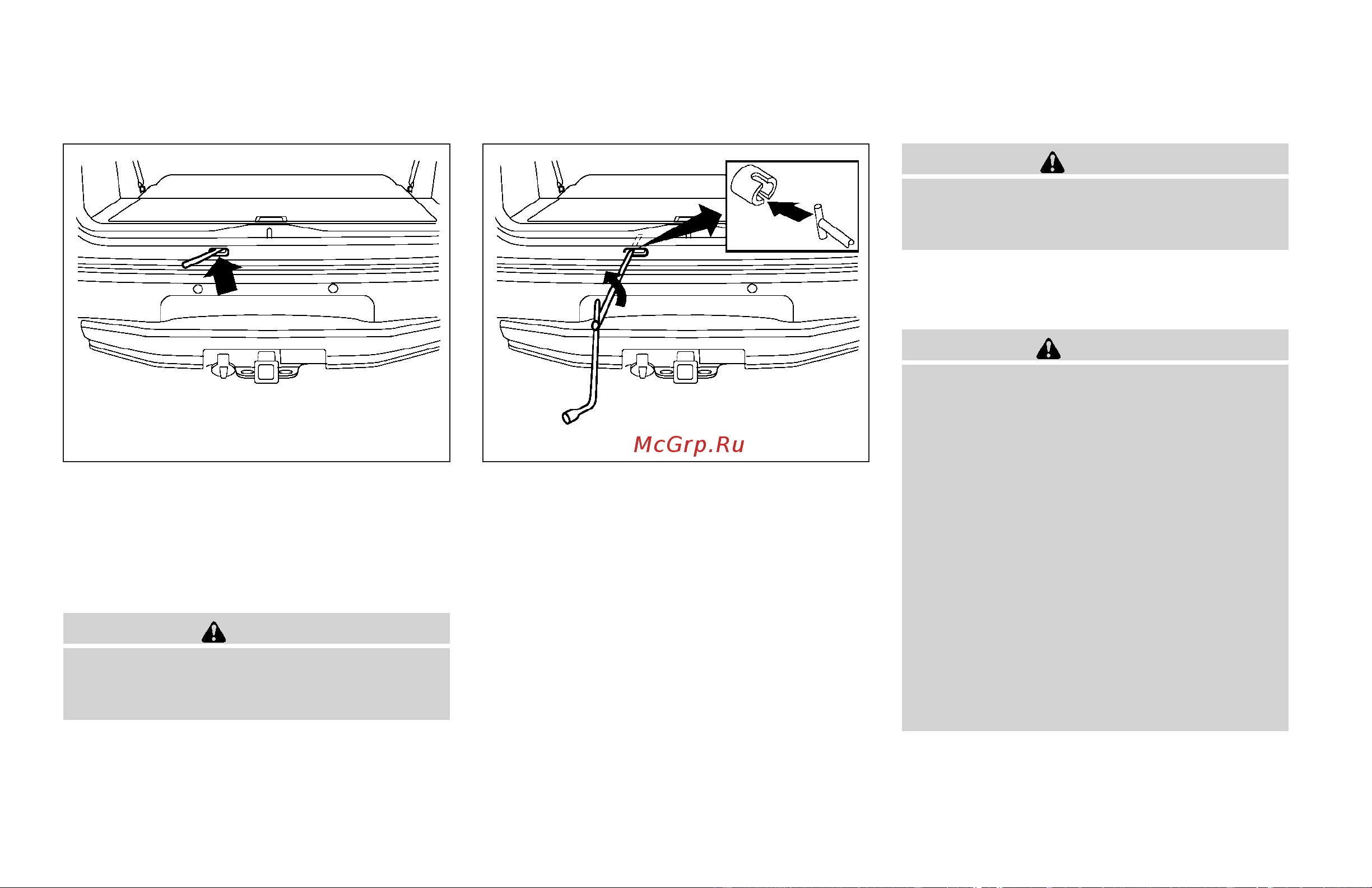 McGrp.Ru