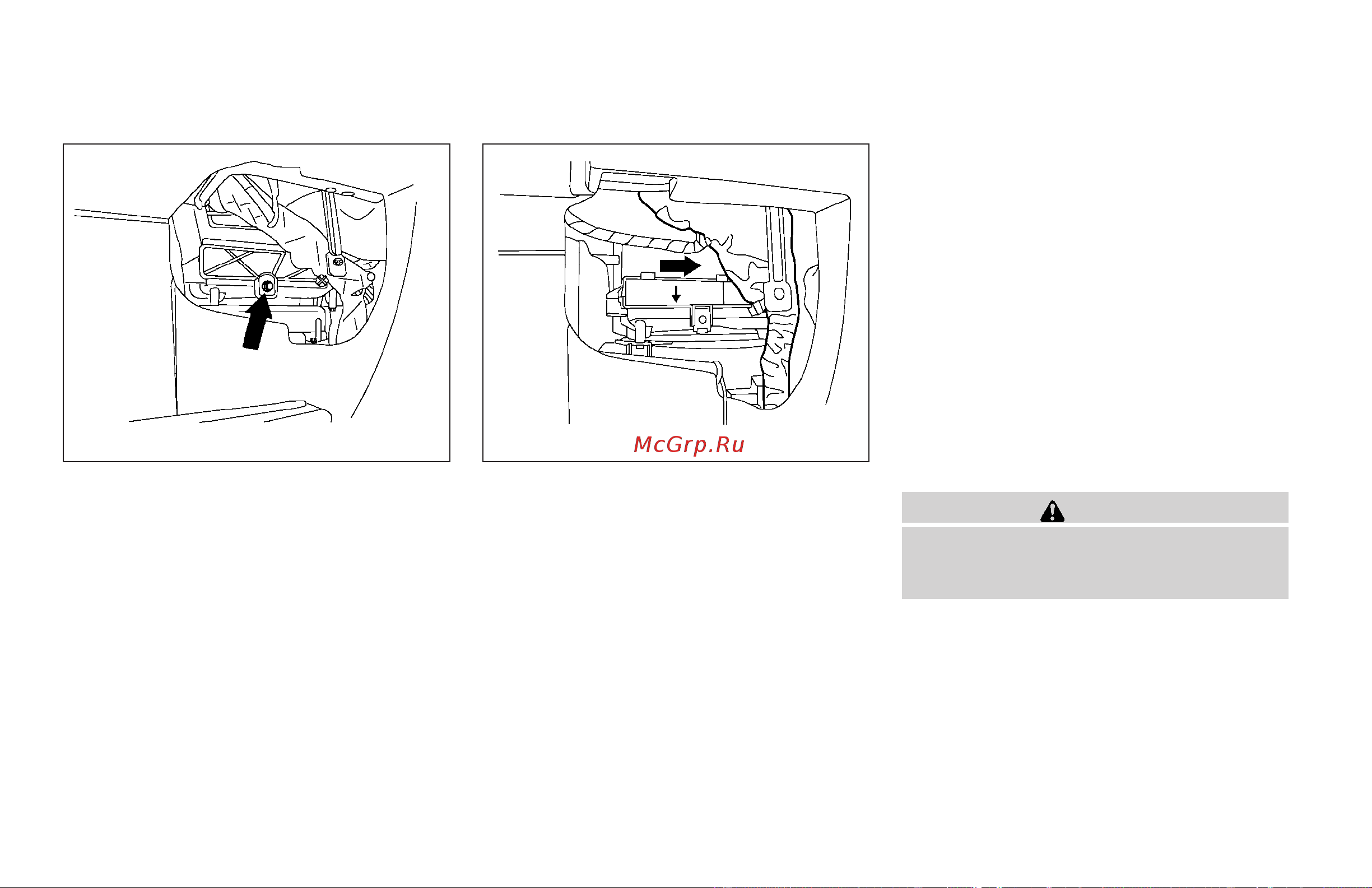 McGrp.Ru