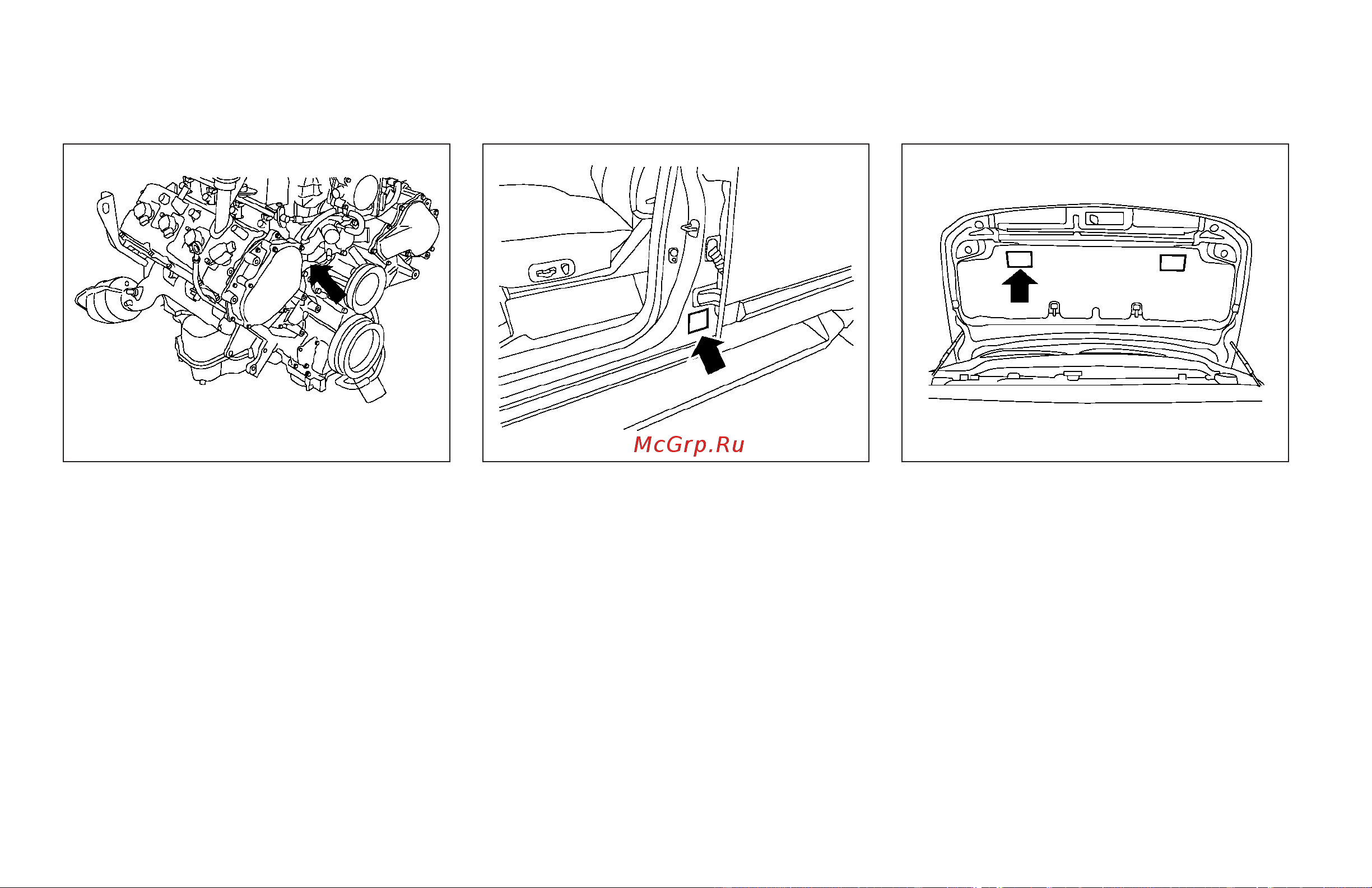 McGrp.Ru