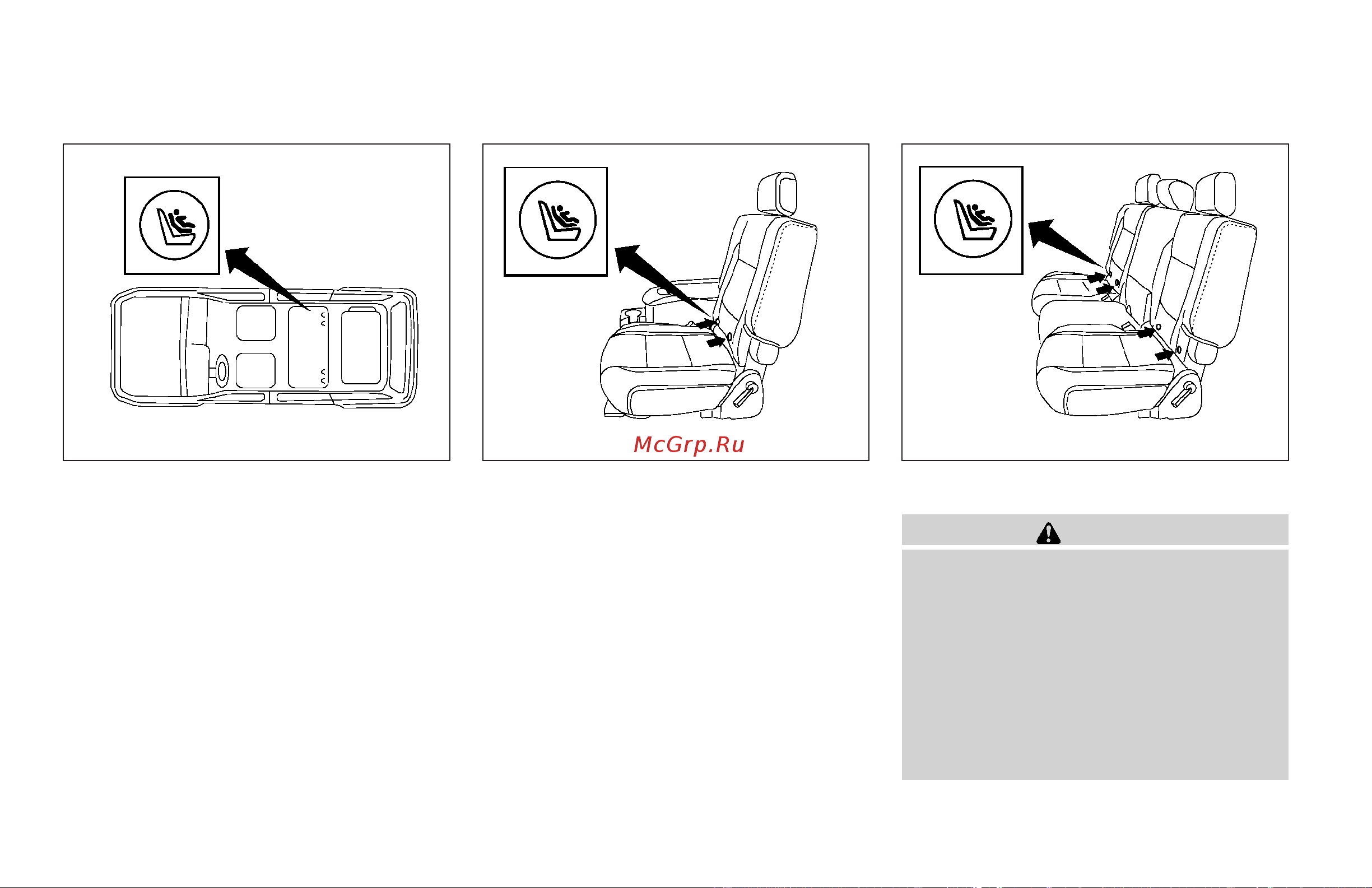 McGrp.Ru