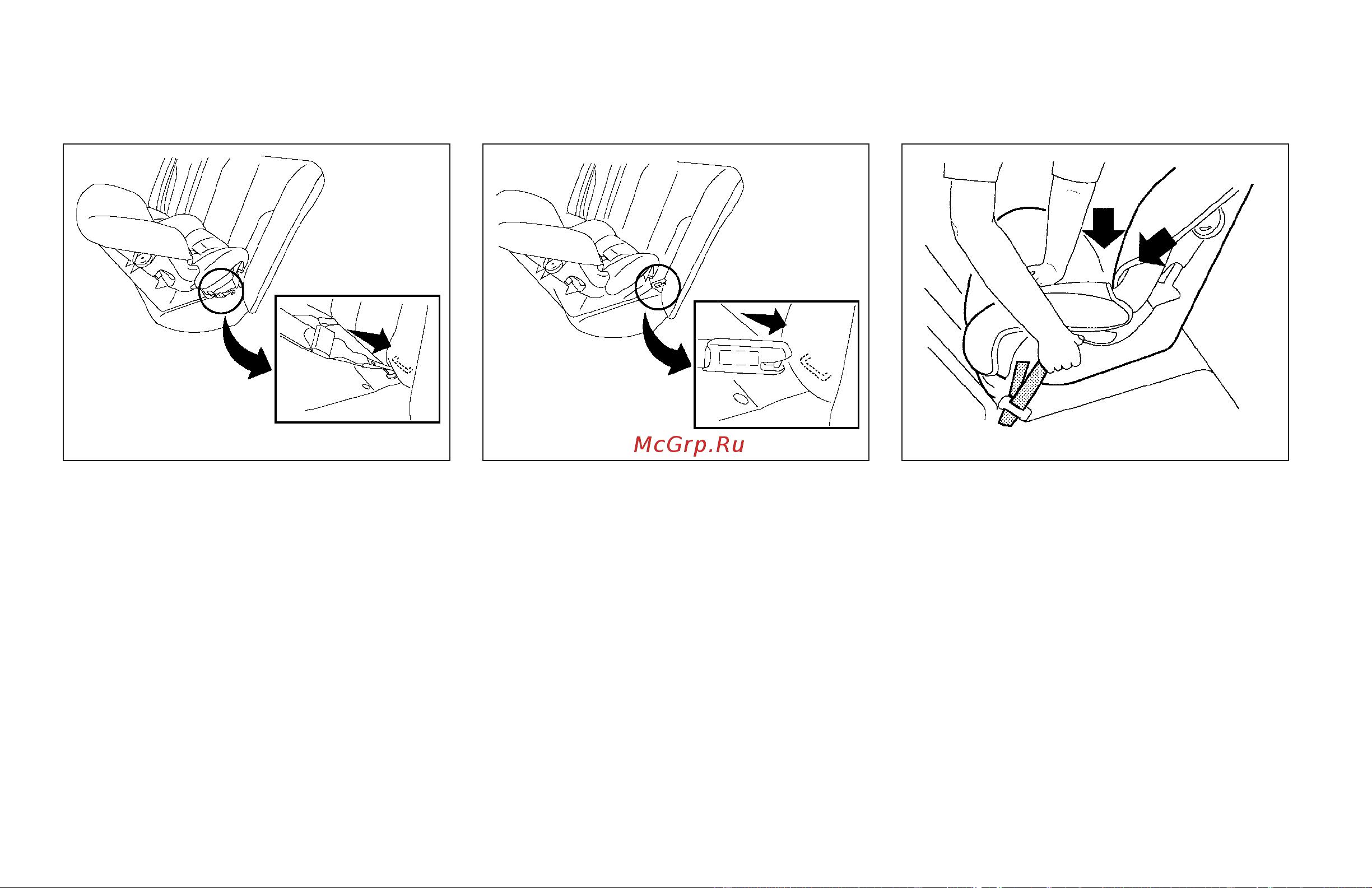 McGrp.Ru