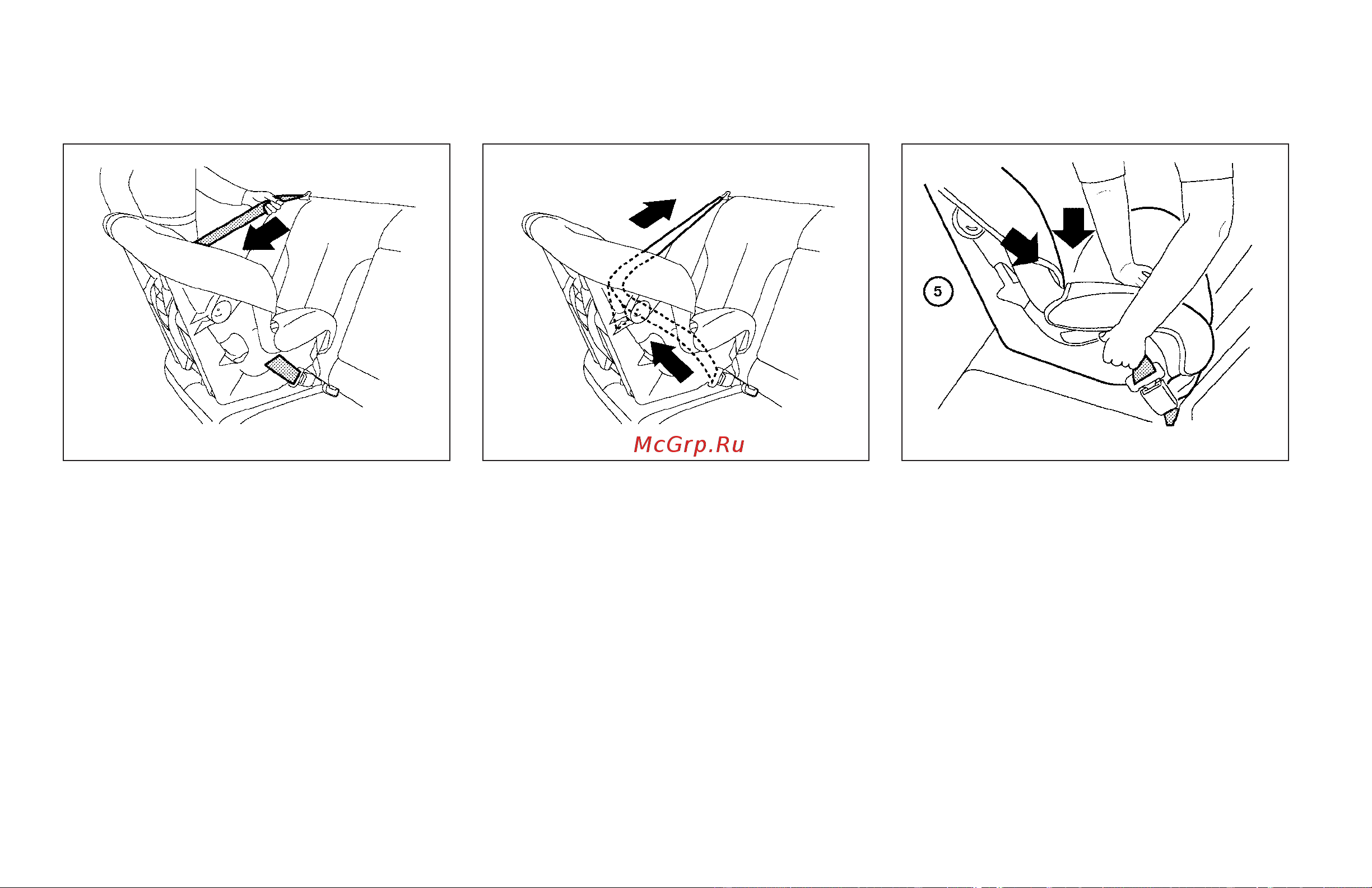 McGrp.Ru

5