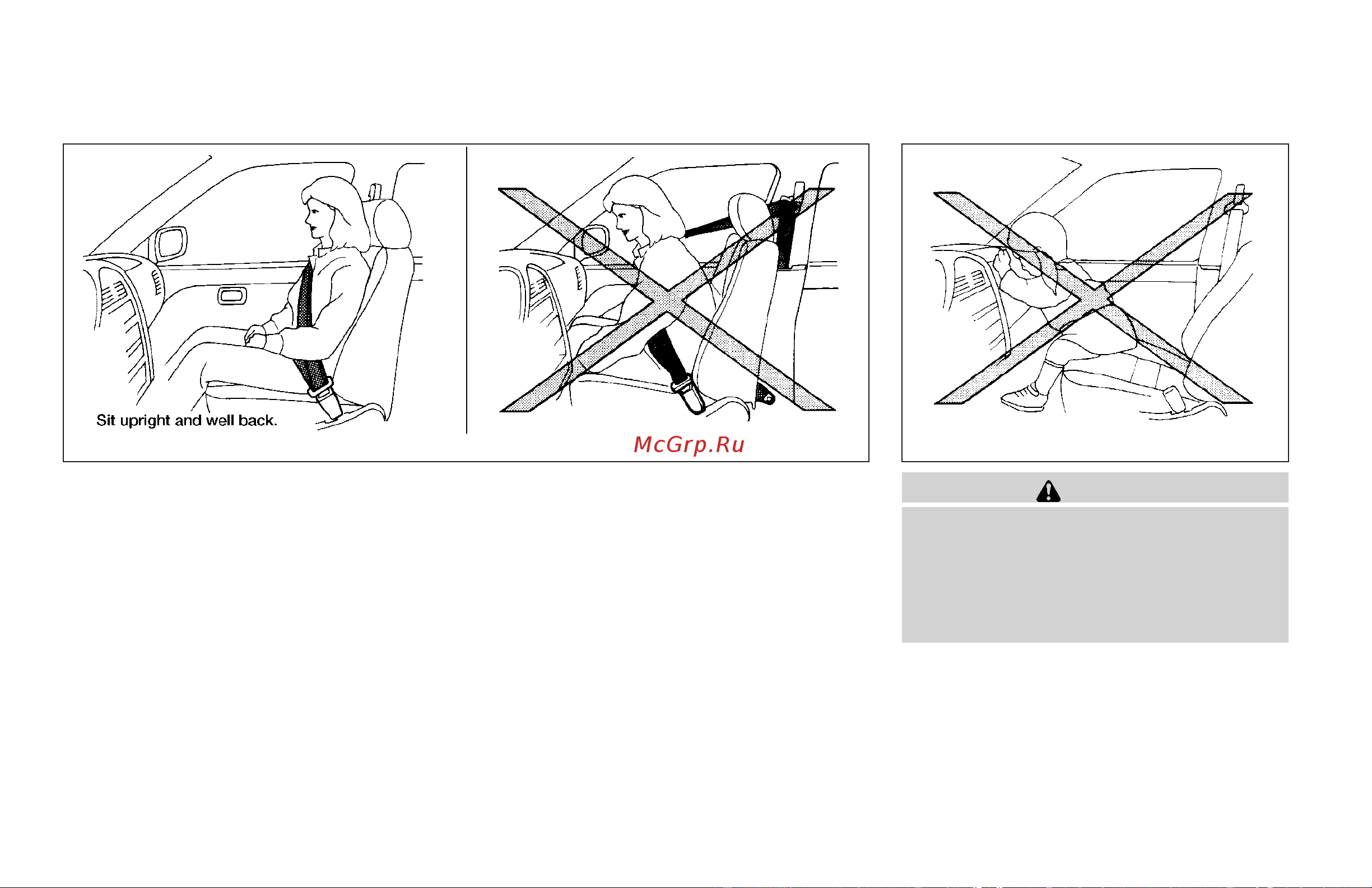 Sit upright and well back.

McGrp.Ru