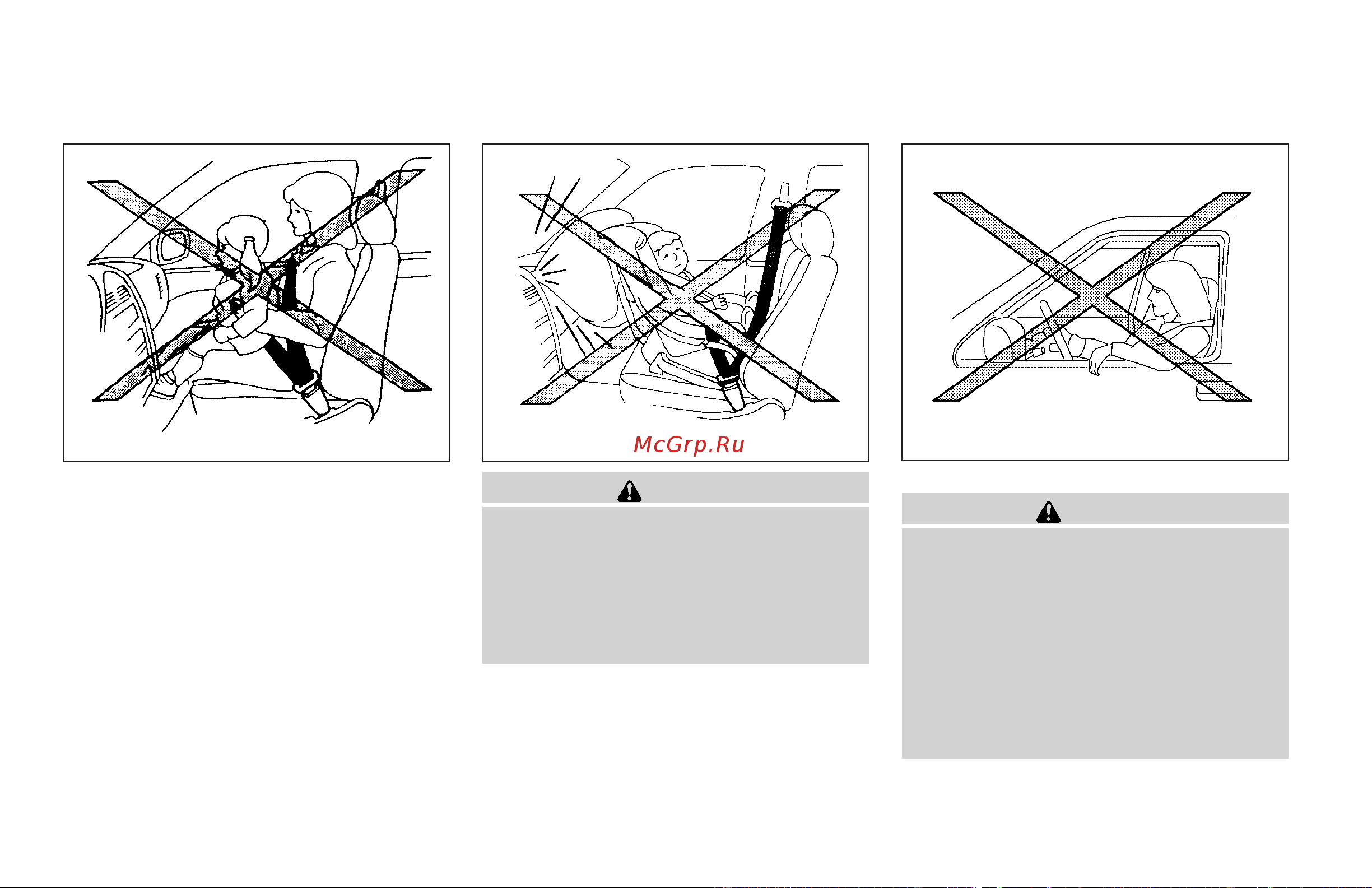 McGrp.Ru